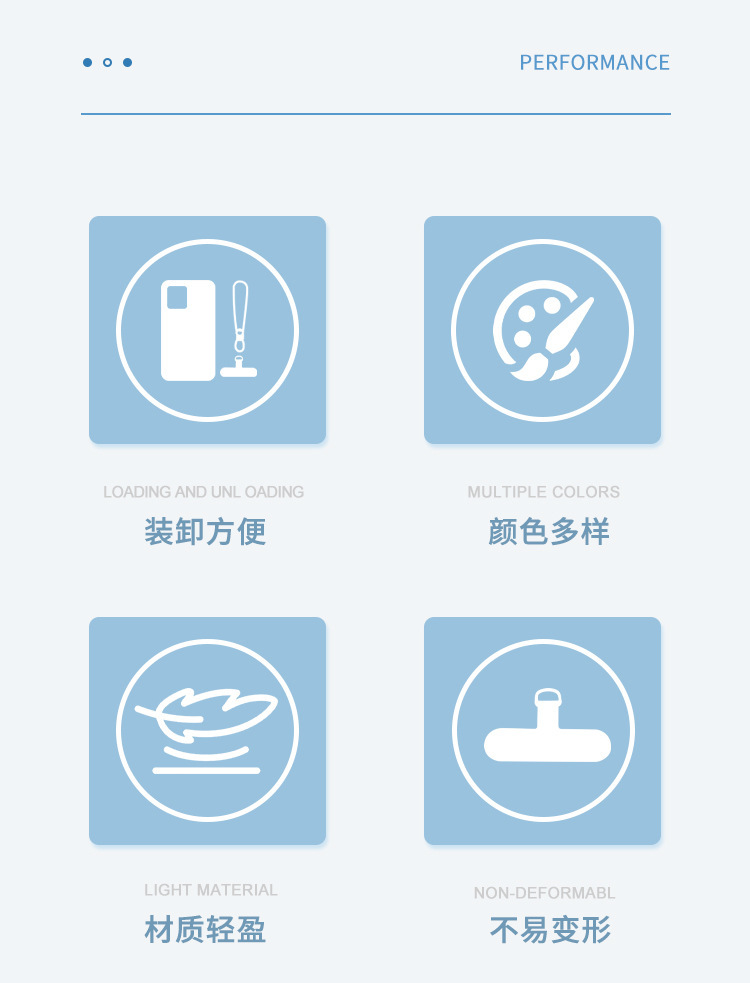 PERFORMANCE

LOADING AND UNL OADING
装卸方便

MULTIPLE COLORS
颜色多样

LIGHT MATERIAL
材质轻盈

NON-DEFORMABL
不易变形