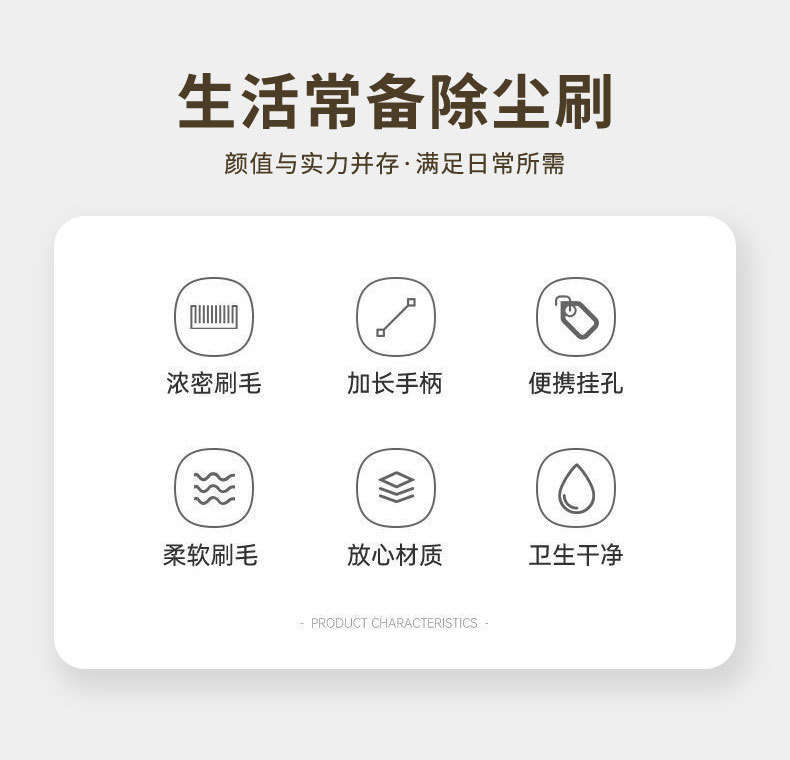 生活常备除尘刷

颜值与实力并存·满足日常所需

浓密刷毛

加长手柄

便携挂孔

柔软刷毛

放心材质

卫生干净

- PRODUCT CHARACTERISTICS -