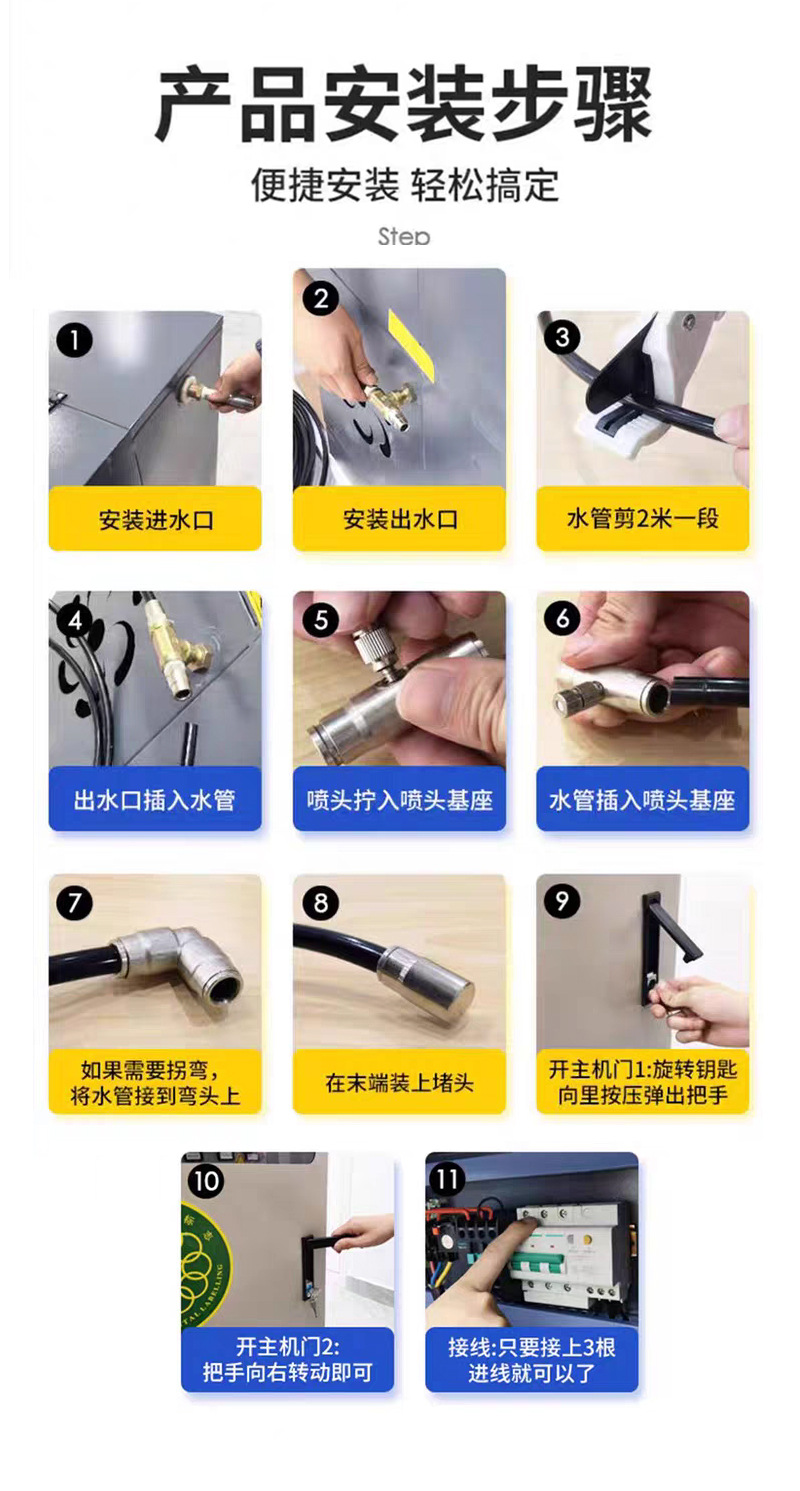 产品安装步骤

便捷安装 轻松搞定

Step

1
安装进水口

2
安装出水口

3
水管剪2米一段

4
出水口插入水管

5
喷头拧入喷头基座

6
水管插入喷头基座

7
如果需要拐弯，将水管接到弯头上

8
在末端装上堵头

9
开主机门1:旋转钥匙向里按压弹出把手

10
开主机门2:把手向右转动即可

11
接线:只要接上3根进线就可以了