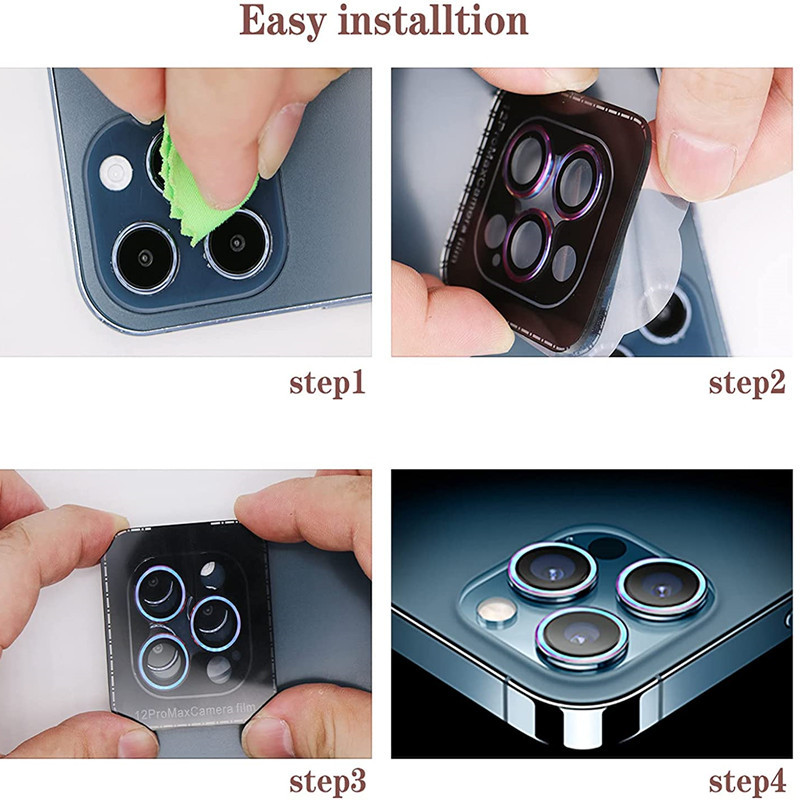 Easy installtion

12ProMaxCamera film

step1

step2

12ProMaxCamera film

step3

step4