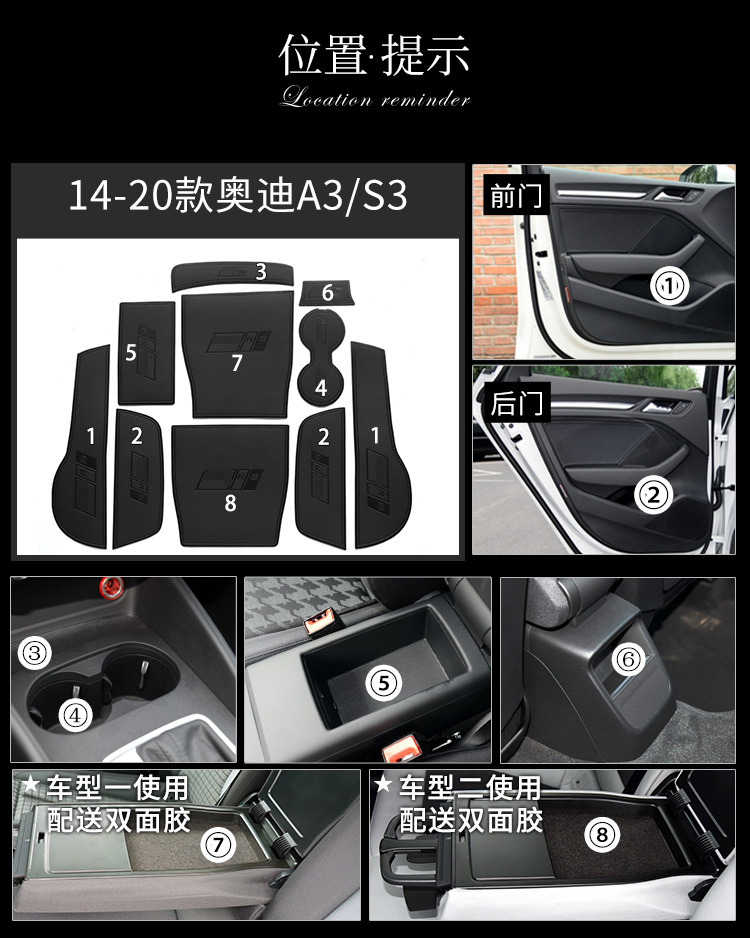 位置·提示
Location reminder

14-20款奥迪A3/S3

3
6
5
7
4
1
2
2
1
8

前门
①

后门
②

③
④
⑤
⑥

★ 车型一使用
配送双面胶
⑦

★ 车型二使用
配送双面胶
⑧