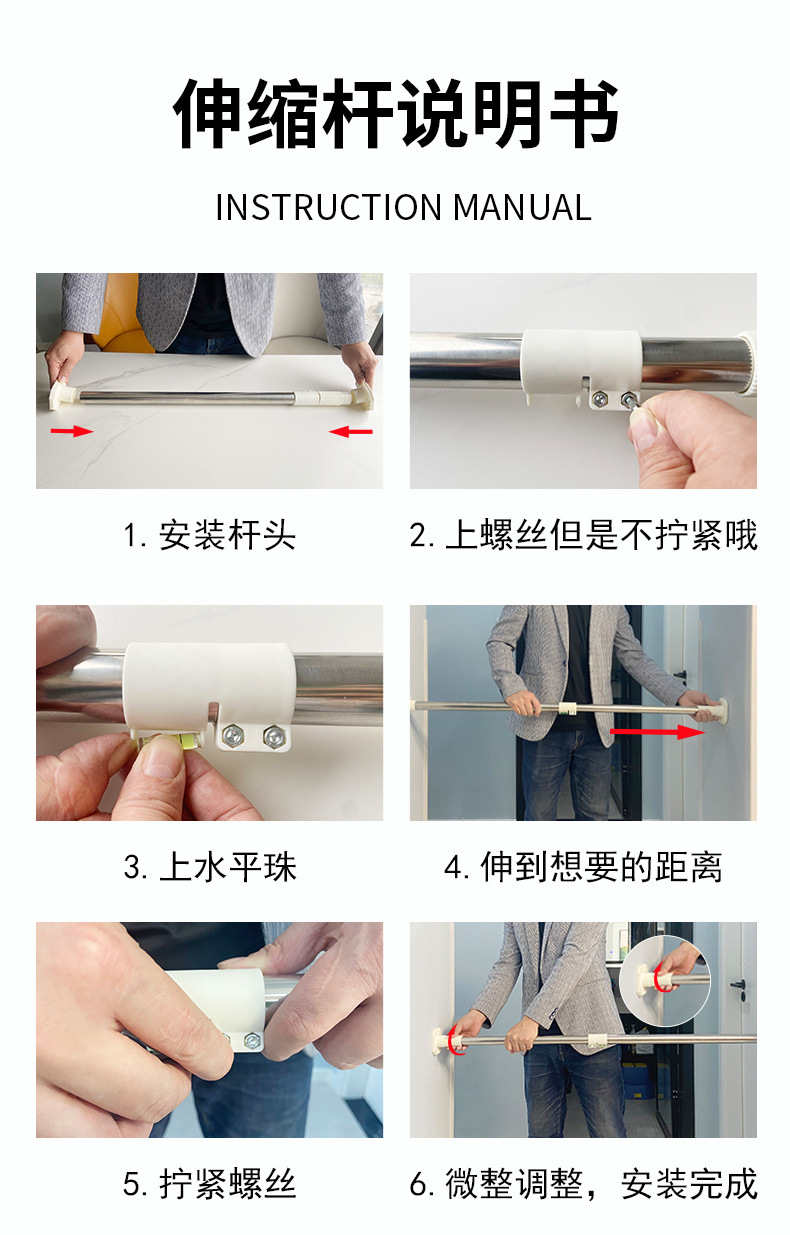 伸缩杆说明书

INSTRUCTION MANUAL

1.安装杆头

2.上螺丝但是不拧紧哦

3.上水平珠

4.伸到想要的距离

5.拧紧螺丝

6.微整调整，安装完成