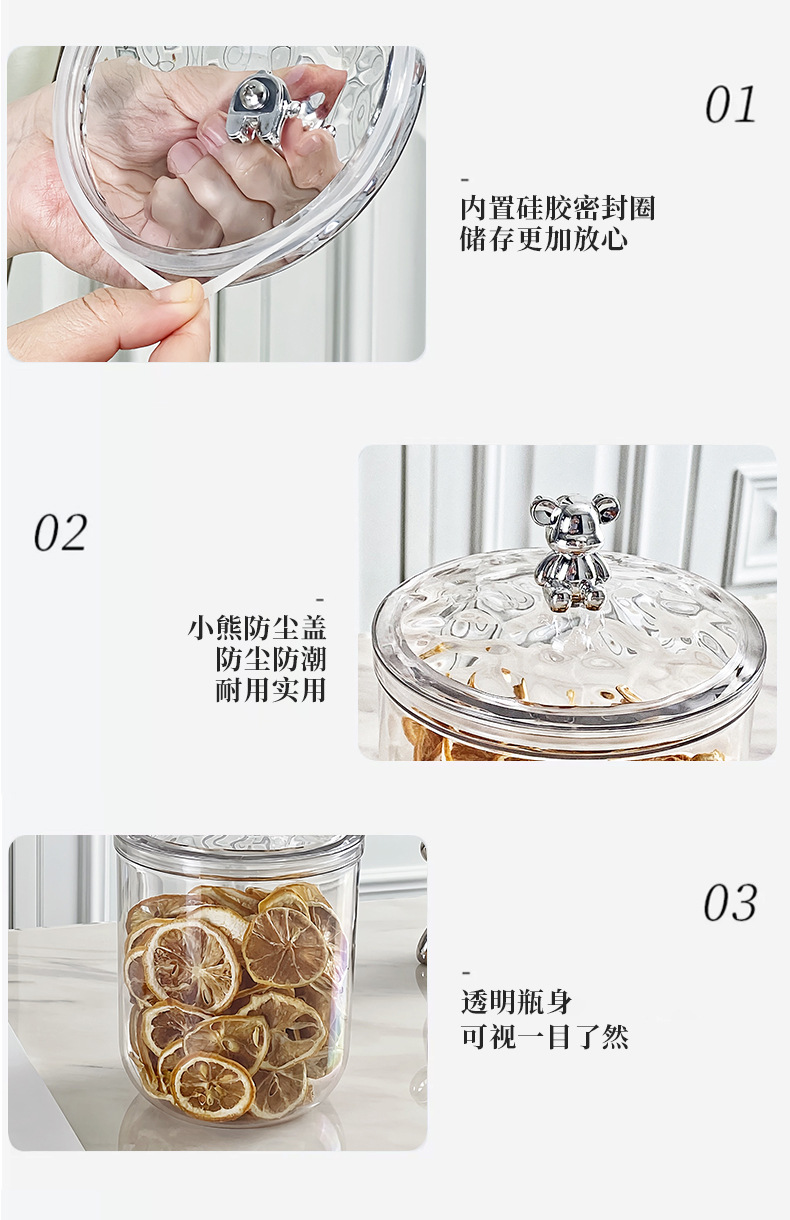 01

-
内置硅胶密封圈
储存更加放心

02

-
小熊防尘盖
防尘防潮
耐用实用

03

-
透明瓶身
可视一目了然