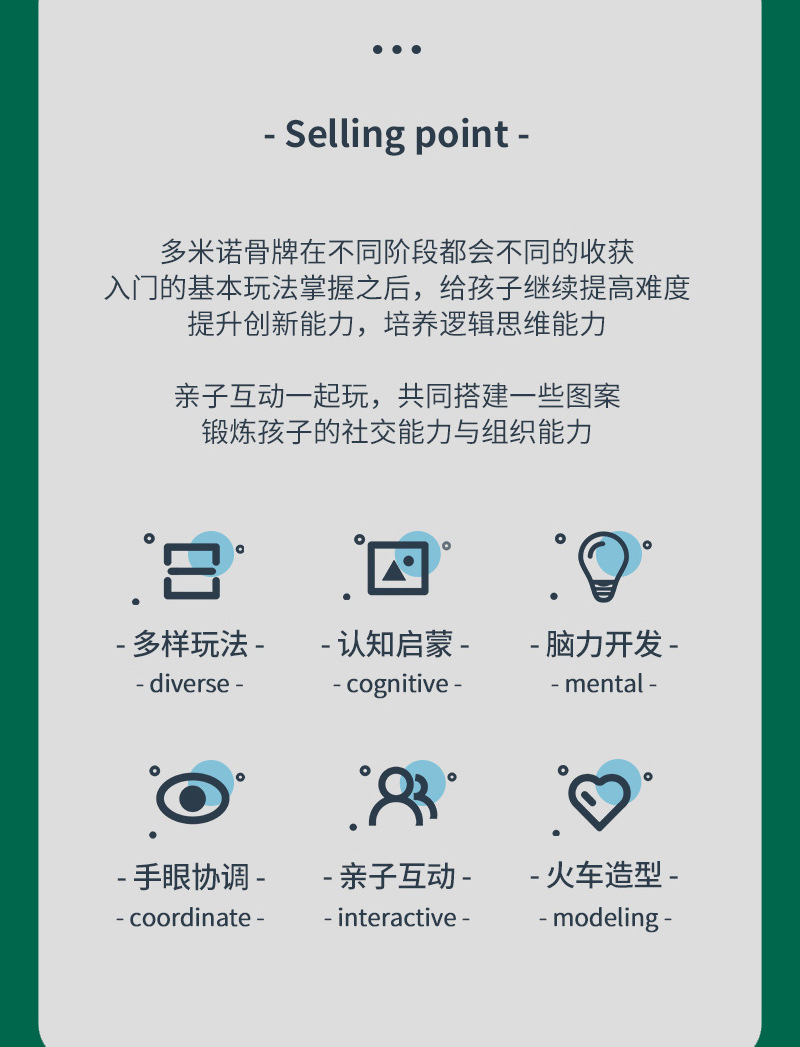 - Selling point -

多米诺骨牌在不同阶段都会不同的收获
入门的基本玩法掌握之后，给孩子继续提高难度
提升创新能力，培养逻辑思维能力

亲子互动一起玩，共同搭建一些图案
锻炼孩子的社交能力与组织能力

- 多样玩法 -
- diverse -

- 认知启蒙 -
- cognitive -

- 脑力开发 -
- mental -

- 手眼协调 -
- coordinate -

- 亲子互动 -
- interactive -

- 火车造型 -
- modeling -