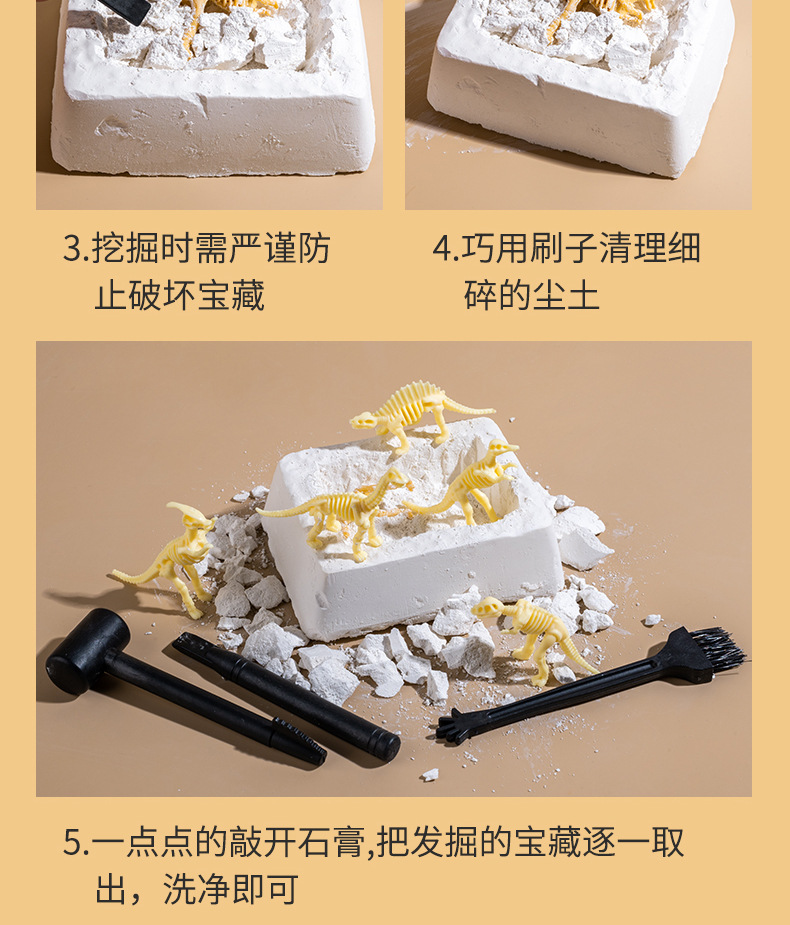 3.挖掘时需严谨防止破坏宝藏

4.巧用刷子清理细碎的尘土

5.一点点的敲开石膏,把发掘的宝藏逐一取出，洗净即可