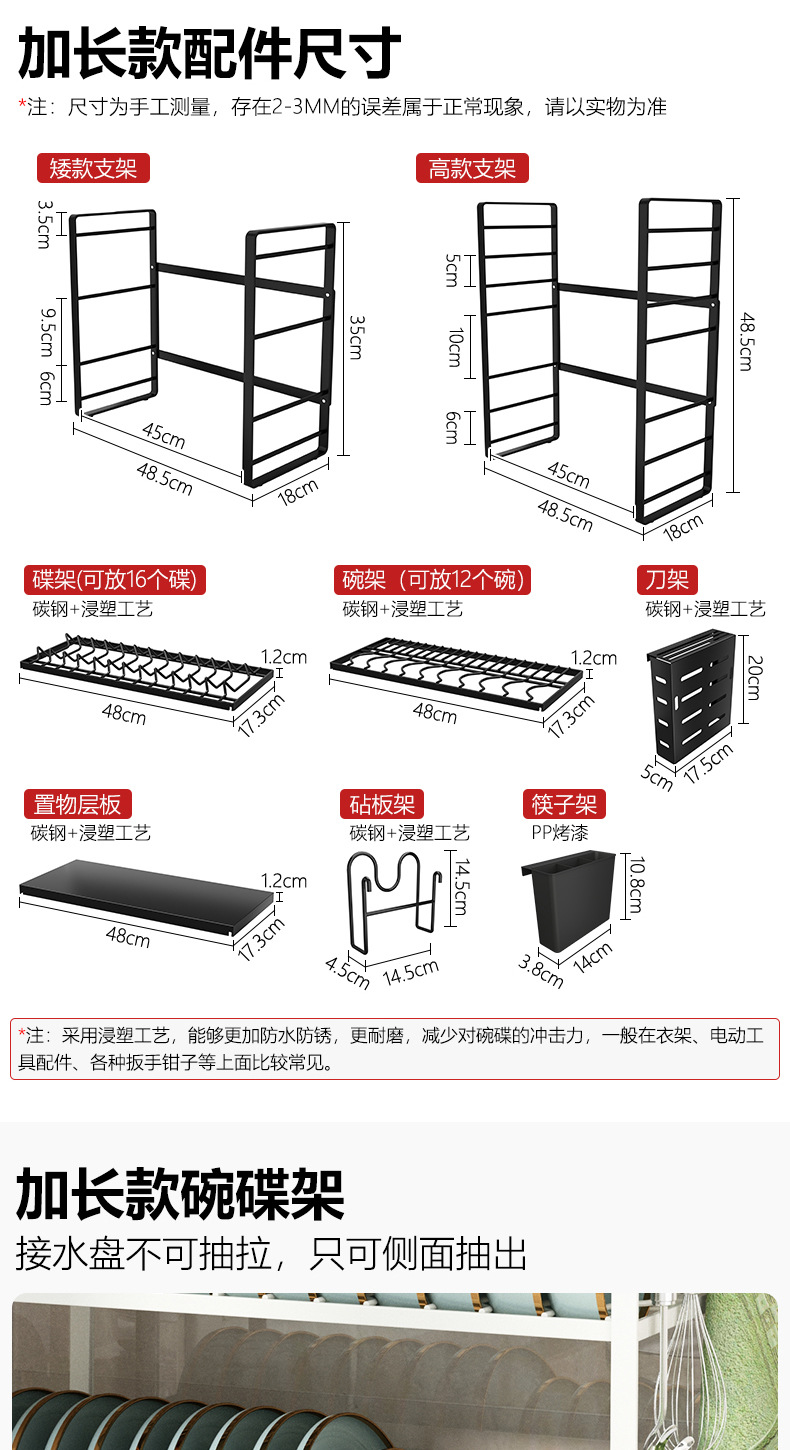 加长款配件尺寸

*注：尺寸为手工测量，存在2-3MM的误差属于正常现象，请以实物为准

矮款支架

3.5cm
9.5cm
6cm
35cm
45cm
48.5cm
18cm

高款支架

5cm
10cm
6cm
48.5cm
45cm
48.5cm
18cm

碟架(可放16个碟)
碳钢+浸塑工艺
1.2cm
48cm
17.3cm

碗架（可放12个碗)
碳钢+浸塑工艺
1.2cm
48cm
17.3cm

刀架
碳钢+浸塑工艺
20cm
5cm
17.5cm

置物层板
碳钢+浸塑工艺
1.2cm
48cm
17.3cm

砧板架
碳钢+浸塑工艺
14.5cm
4.5cm
14.5cm

筷子架
PP烤漆
10.8cm
3.8cm
14cm

*注：采用浸塑工艺，能够更加防水防锈，更耐磨，减少对碗碟的冲击力，一般在衣架、电动工具配件、各种扳手钳子等上面比较常见。

加长款碗碟架
接水盘不可抽拉，只可侧面抽出