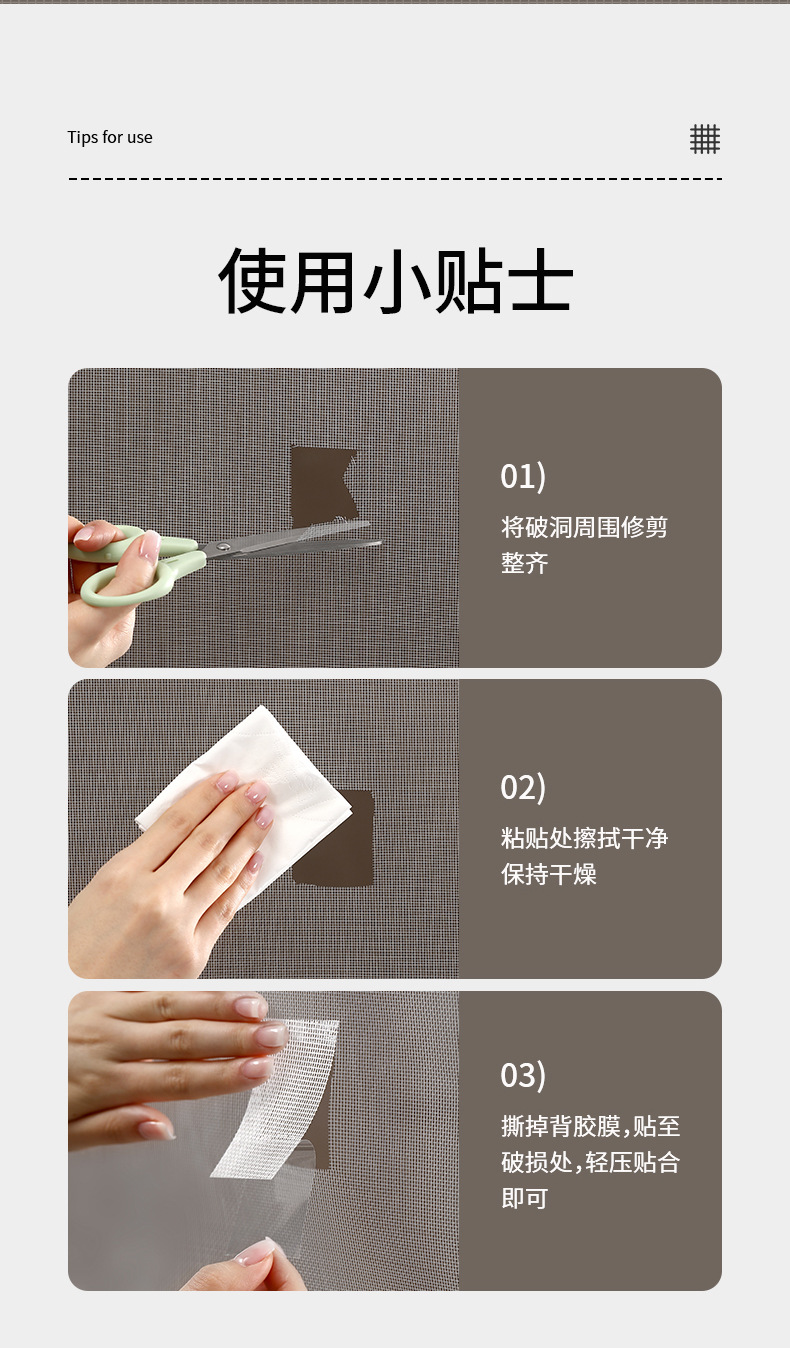 Tips for use

使用小贴士

01)

将破洞周围修剪整齐

02)

粘贴处擦拭干净保持干燥

03)

撕掉背胶膜,贴至破损处,轻压贴合即可