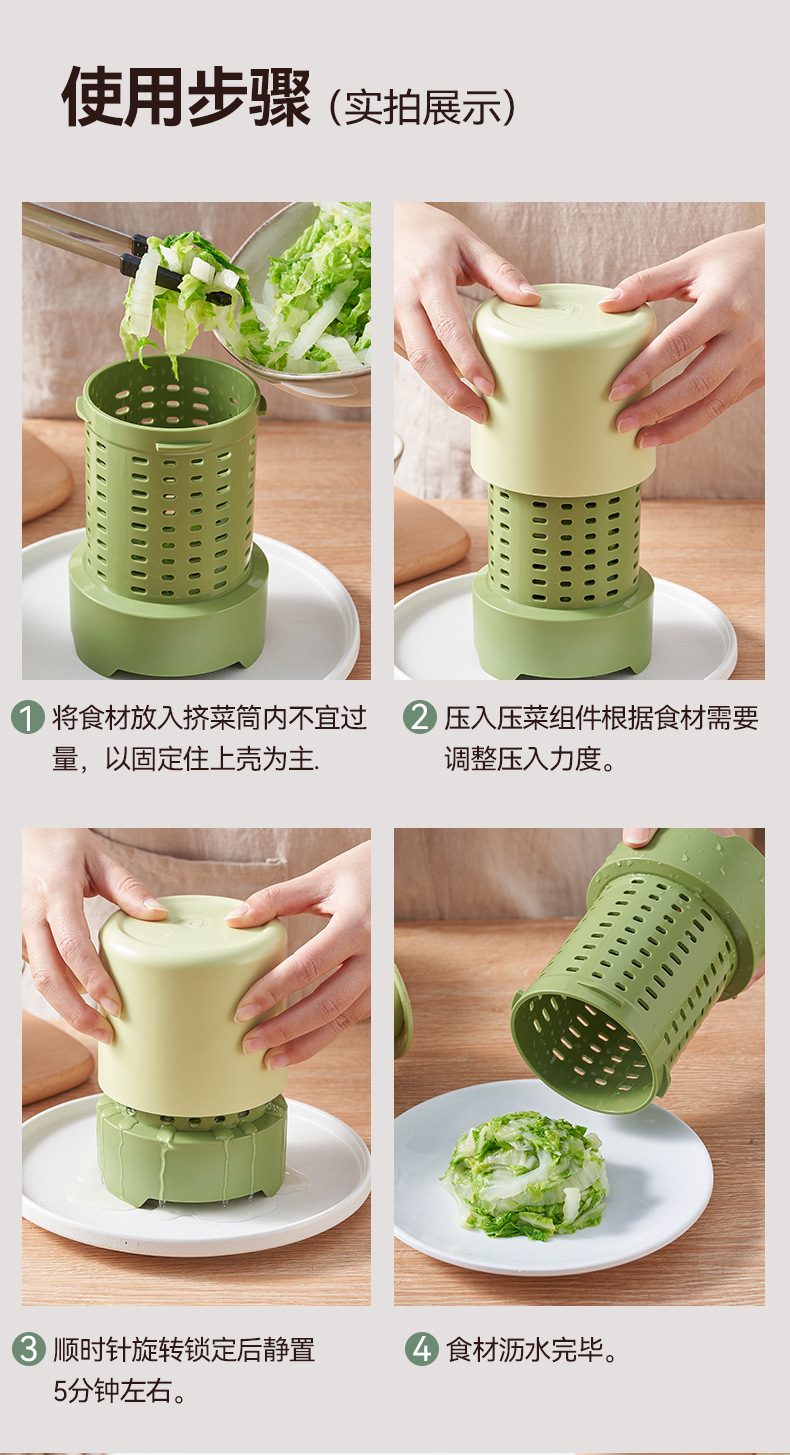 使用步骤（实拍展示）

1 将食材放入挤菜筒内不宜过量，以固定住上壳为主.

2 压入压菜组件根据食材需要调整压入力度。

3 顺时针旋转锁定后静置5分钟左右。

4 食材沥水完毕。