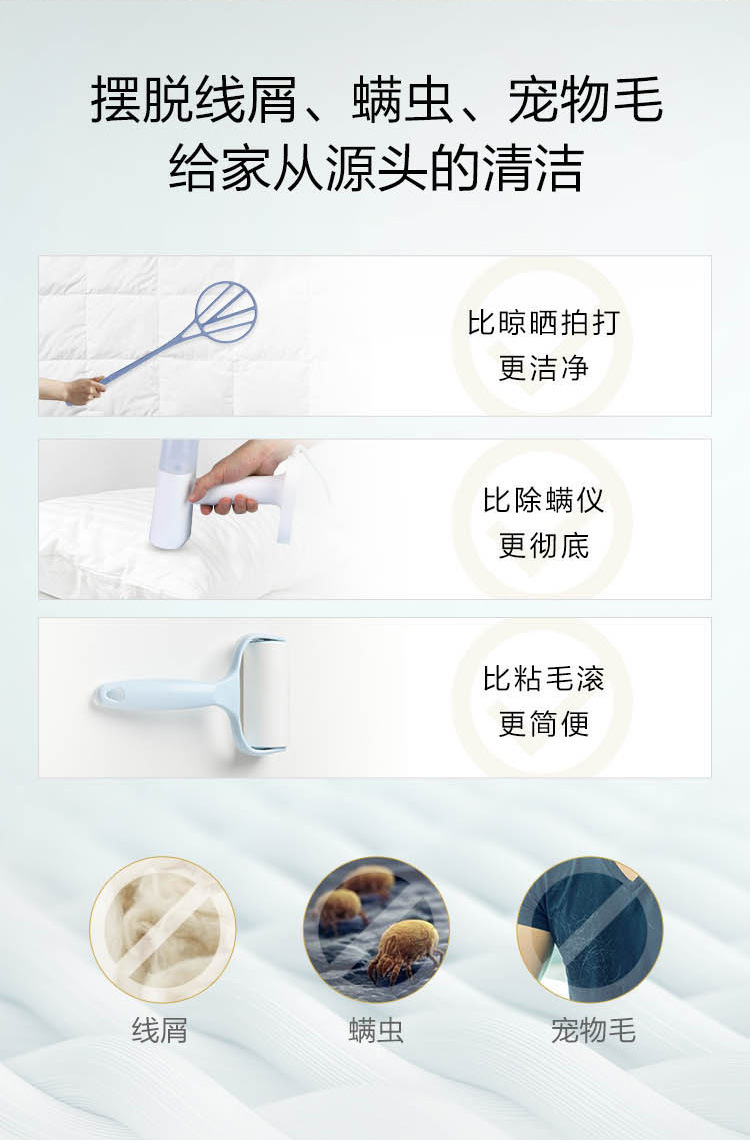 摆脱线屑、螨虫、宠物毛
给家从源头的清洁

比晾晒拍打
更洁净

比除螨仪
更彻底

比粘毛滚
更简便

线屑

螨虫

宠物毛