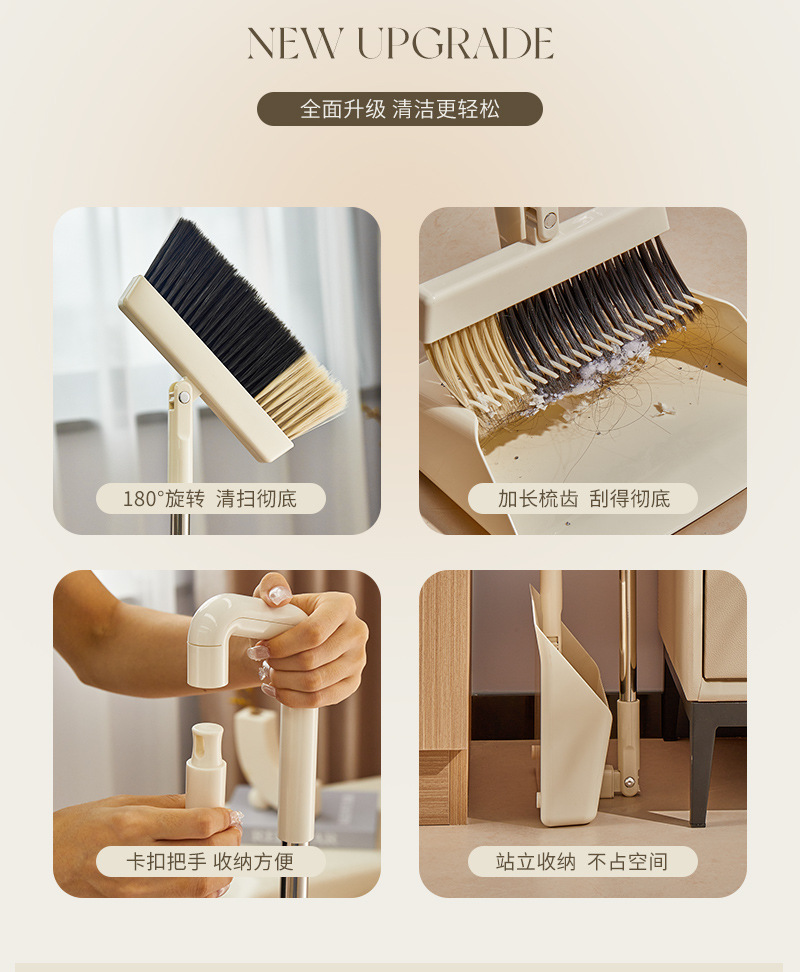 NEW UPGRADE

全面升级 清洁更轻松

180°旋转 清扫彻底

加长梳齿 刮得彻底

卡扣把手 收纳方便

站立收纳 不占空间