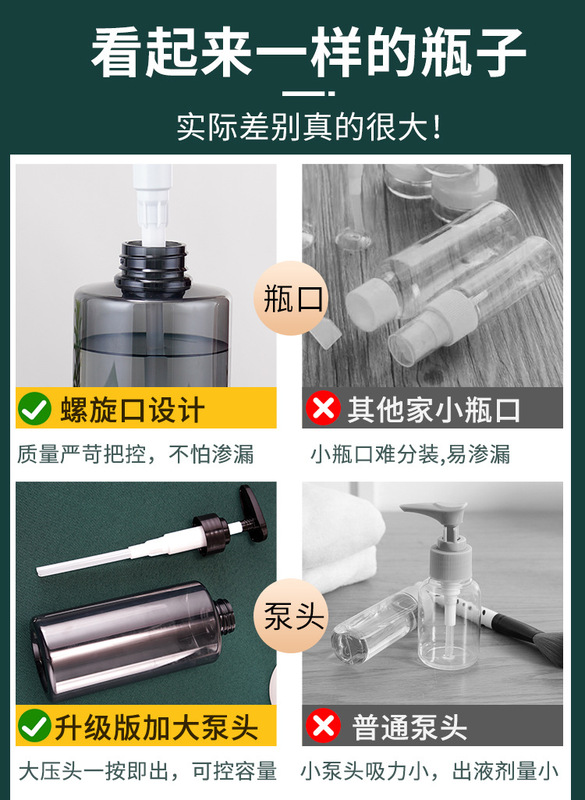 看起来一样的瓶子

实际差别真的很大！

瓶口

螺旋口设计

质量严苛把控，不怕渗漏

其他家小瓶口

小瓶口难分装,易渗漏

泵头

升级版加大泵头

大压头一按即出，可控容量

普通泵头

小泵头吸力小，出液剂量小