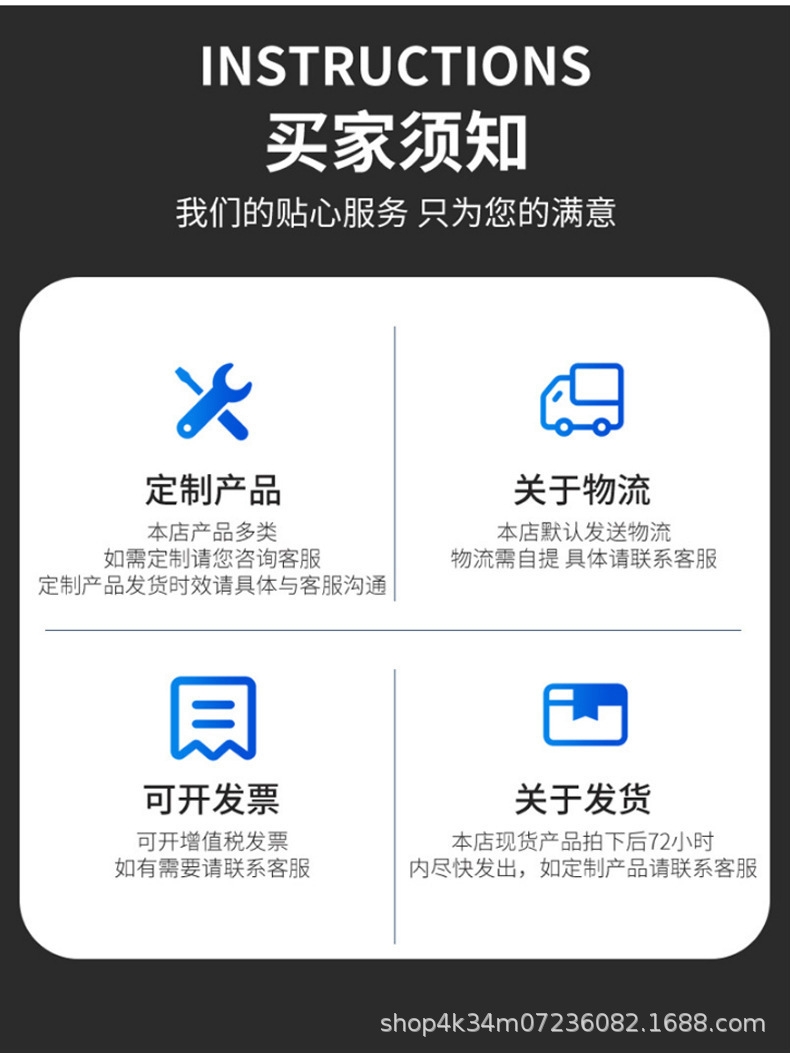 INSTRUCTIONS
买家须知
我们的贴心服务 只为您的满意

定制产品
本店产品多类
如需定制请您咨询客服
定制产品发货时效请具体与客服沟通

关于物流
本店默认发送物流
物流需自提 具体请联系客服

可开发票
可开增值税发票
如有需要请联系客服

关于发货
本店现货产品拍下后72小时
内尽快发出，如定制产品请联系客服

shop4k34m07236082.1688.com