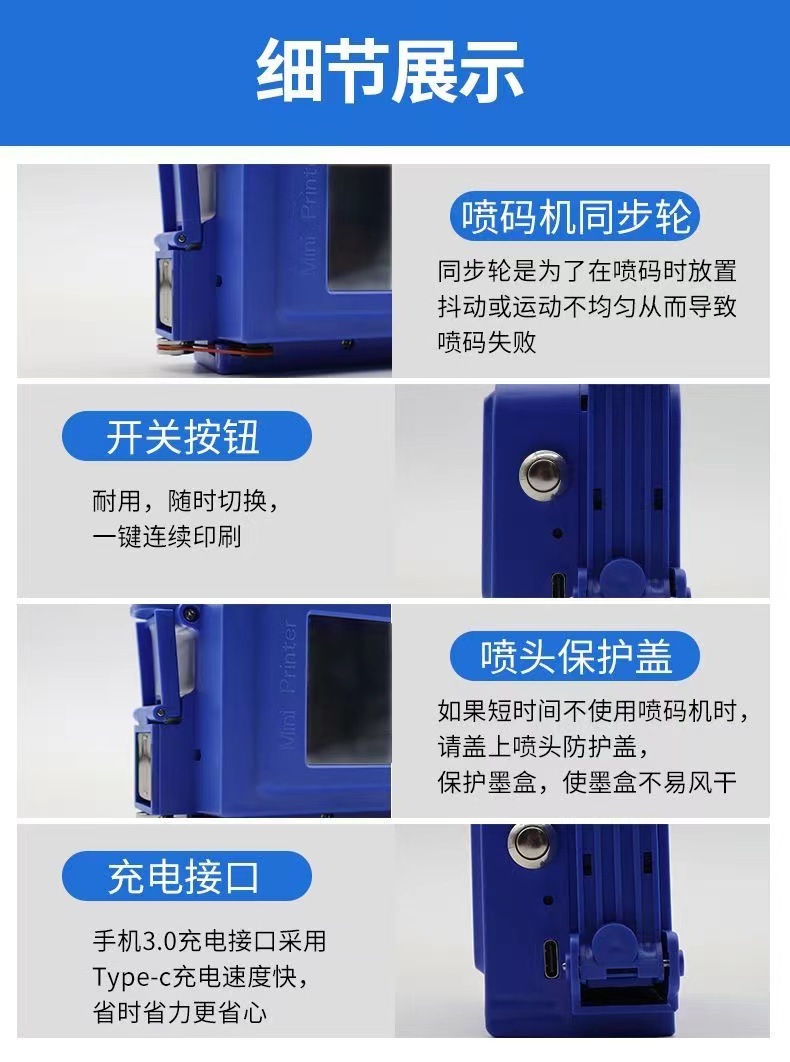 细节展示

Mini Printer

喷码机同步轮

同步轮是为了在喷码时放置抖动或运动不均匀从而导致喷码失败

开关按钮

耐用，随时切换，一键连续印刷

Mini Printer

喷头保护盖

如果短时间不使用喷码机时，请盖上喷头防护盖，保护墨盒，使墨盒不易风干

充电接口

手机3.0充电接口采用Type-c充电速度快，省时省力更省心