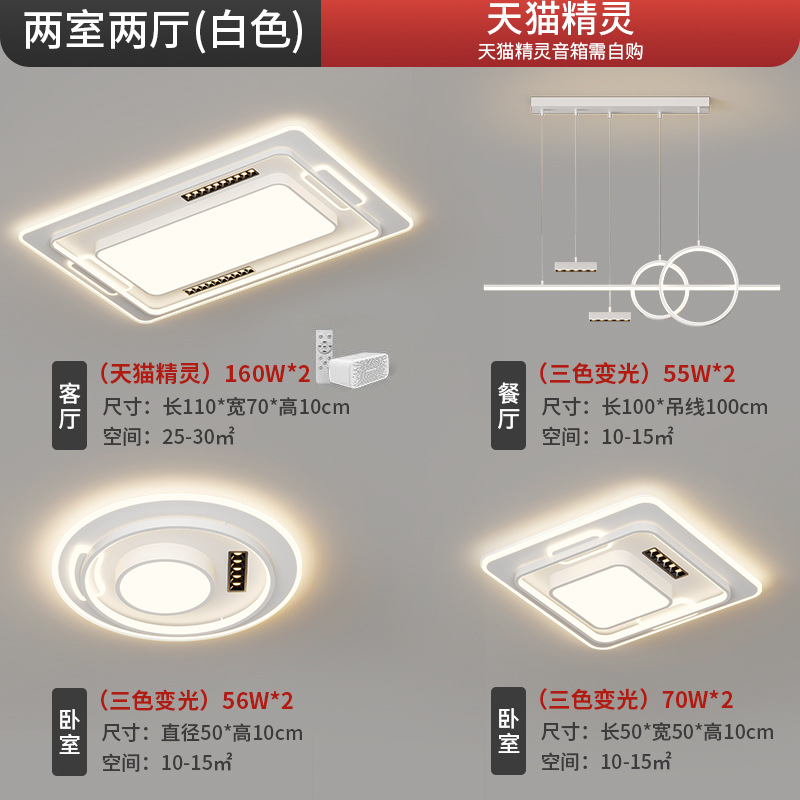 两室两厅(白色)

天猫精灵
天猫精灵音箱需自购

客厅
（天猫精灵）160W*2
尺寸：长110*宽70*高10cm
空间：25-30㎡

餐厅
（三色变光）55W*2
尺寸：长100*吊线100cm
空间：10-15㎡

卧室
（三色变光）56W*2
尺寸：直径50*高10cm
空间：10-15㎡

卧室
（三色变光）70W*2
尺寸：长50*宽50*高10cm
空间：10-15㎡