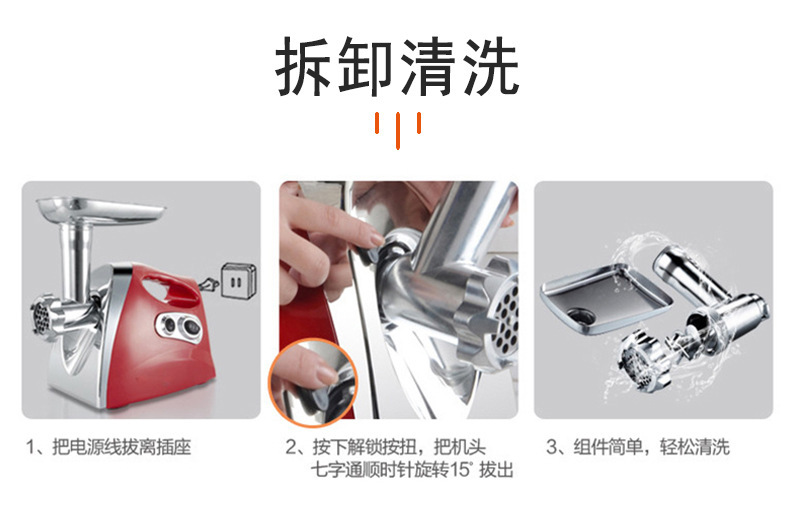 拆卸清洗

1、把电源线拔离插座

2、按下解锁按扭，把机头七字通顺时针旋转15° 拔出

3、组件简单，轻松清洗