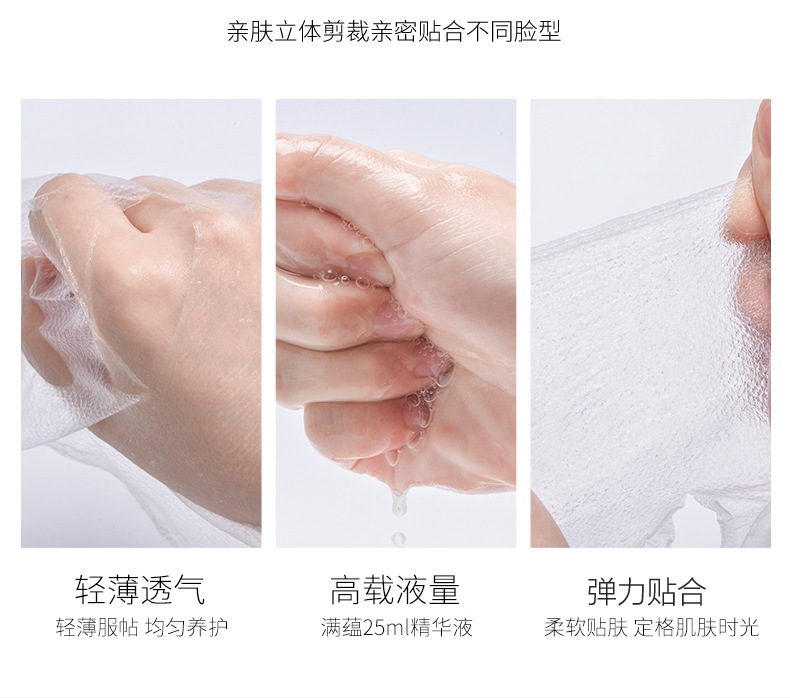 亲肤立体剪裁亲密贴合不同脸型

轻薄透气
轻薄服帖 均匀养护

高载液量
满蕴25ml精华液

弹力贴合
柔软贴肤 定格肌肤时光