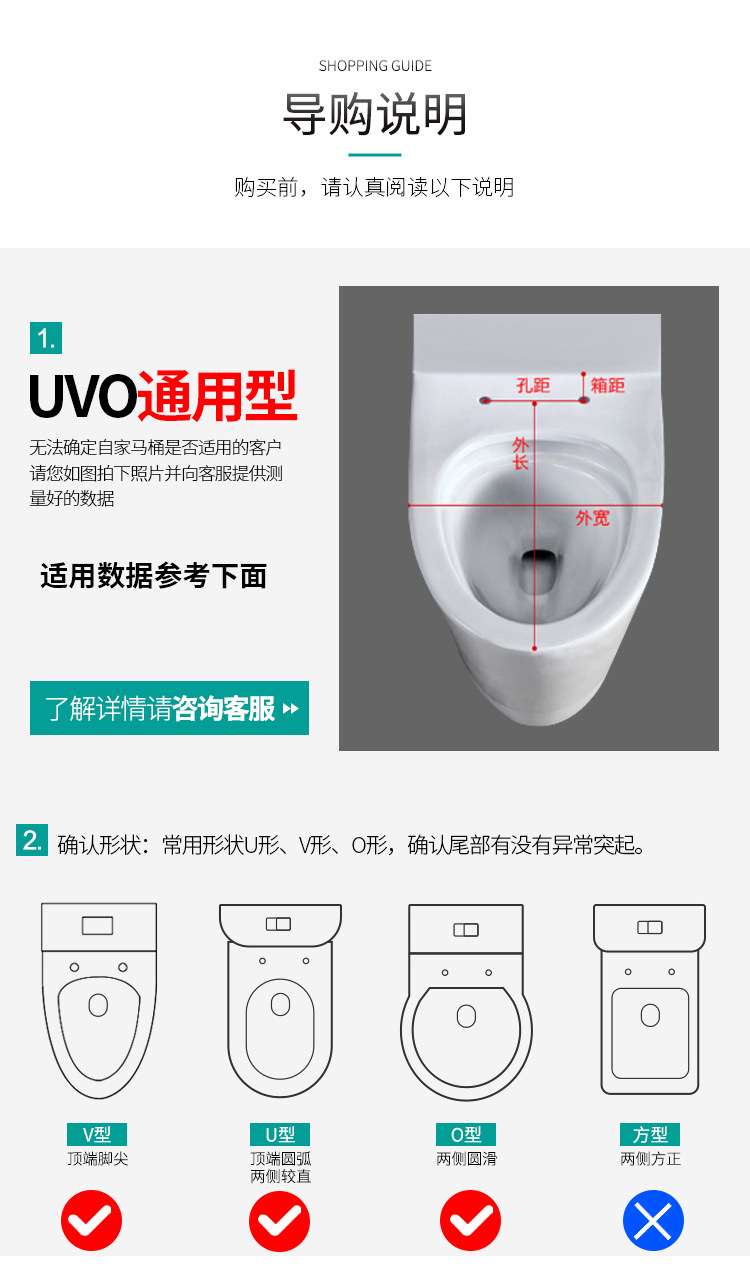 SHOPPING GUIDE

导购说明

购买前，请认真阅读以下说明

1.

UVO通用型

无法确定自家马桶是否适用的客户请您如图拍下照片并向客服提供测量好的数据

适用数据参考下面

了解详情请咨询客服

孔距

箱距

外长

外宽

2. 确认形状：常用形状U形、V形、O形，确认尾部有没有异常突起。

V型
顶端脚尖

U型
顶端圆弧
两侧较直

O型
两侧圆滑

方型
两侧方正