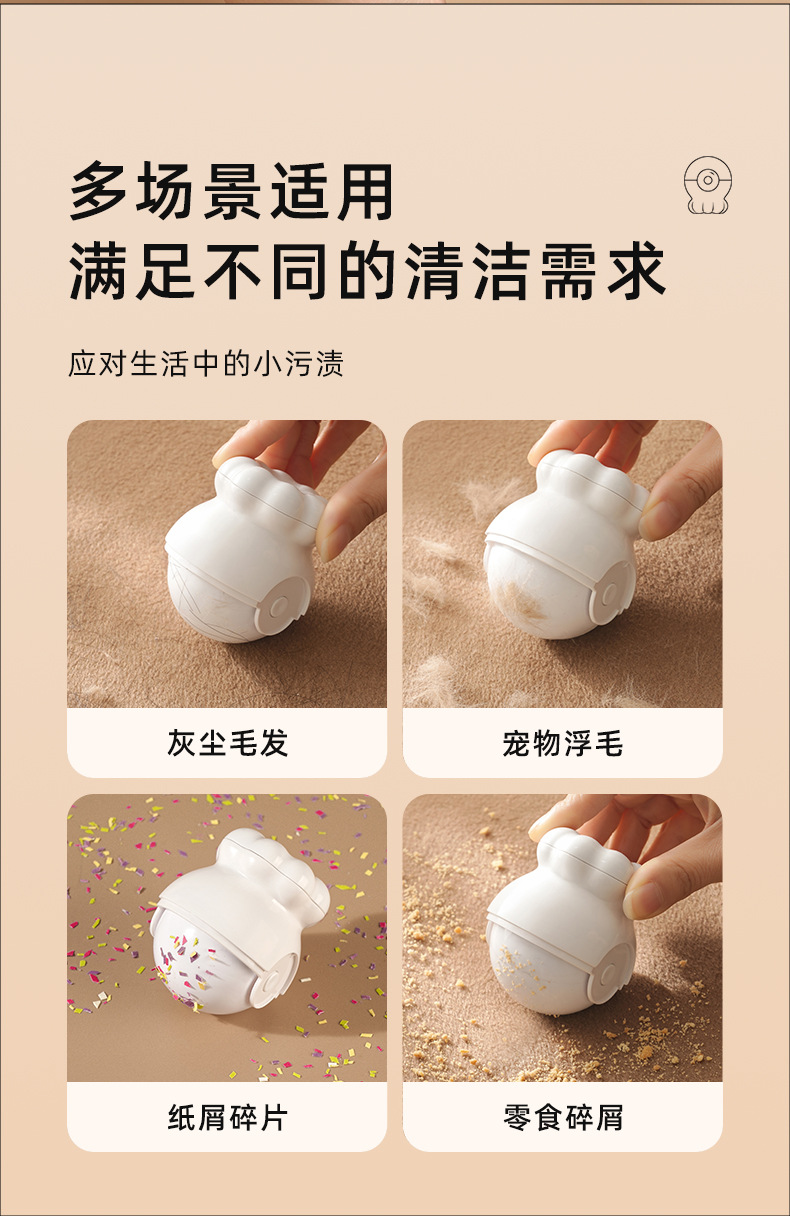 多场景适用
满足不同的清洁需求

应对生活中的小污渍

灰尘毛发

宠物浮毛

纸屑碎片

零食碎屑