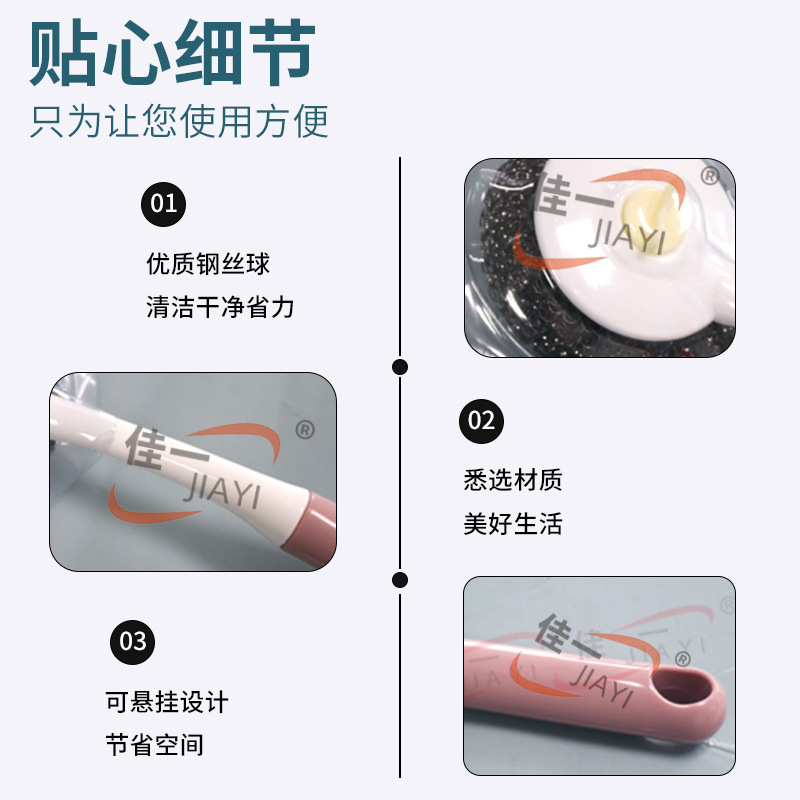 贴心细节
只为让您使用方便

01
优质钢丝球
清洁干净省力

佳一 JIAYI ®

佳一 JIAYI ®

02
悉选材质
美好生活

03
可悬挂设计
节省空间

佳一 JIAYI ®