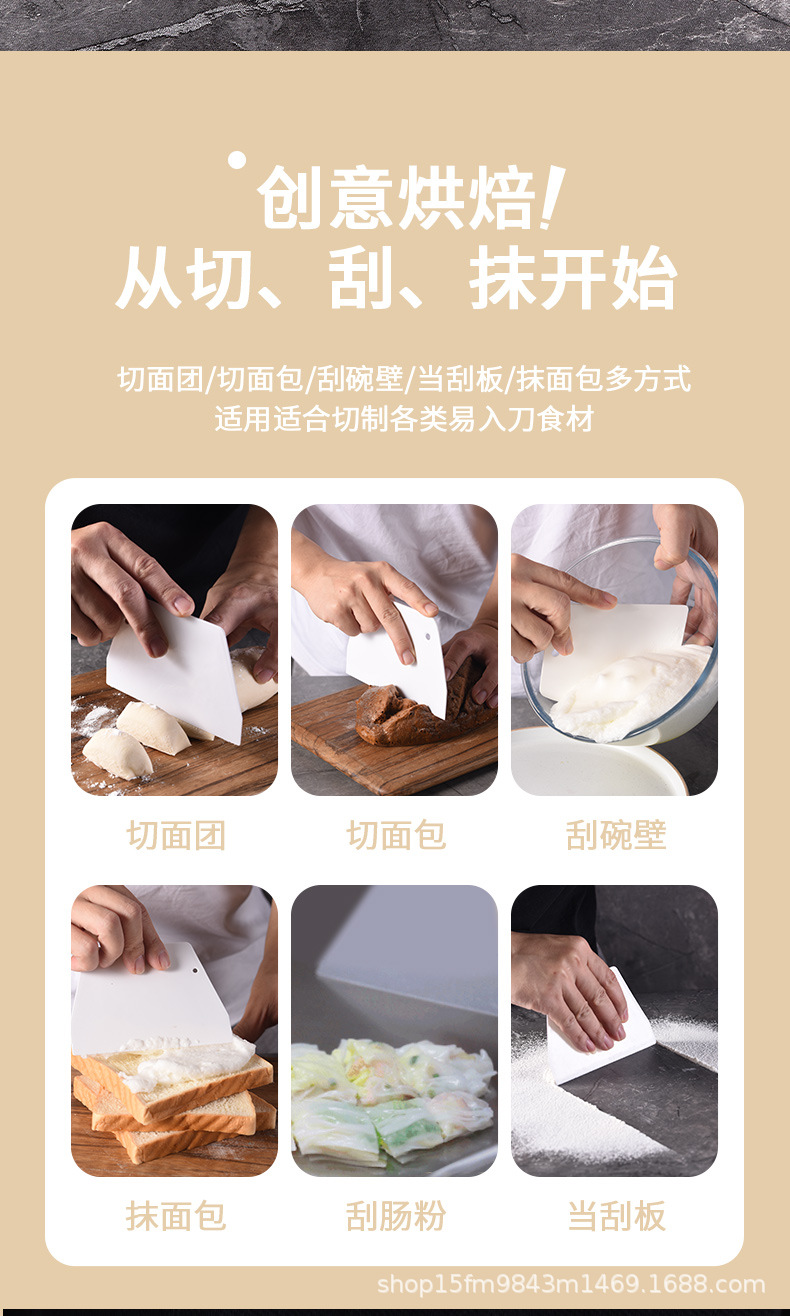 创意烘焙!
从切、刮、抹开始

切面团/切面包/刮碗壁/当刮板/抹面包多方式
适用适合切制各类易入刀食材

切面团
切面包
刮碗壁

抹面包
刮肠粉
当刮板

shop15fm9843m1469.1688.com