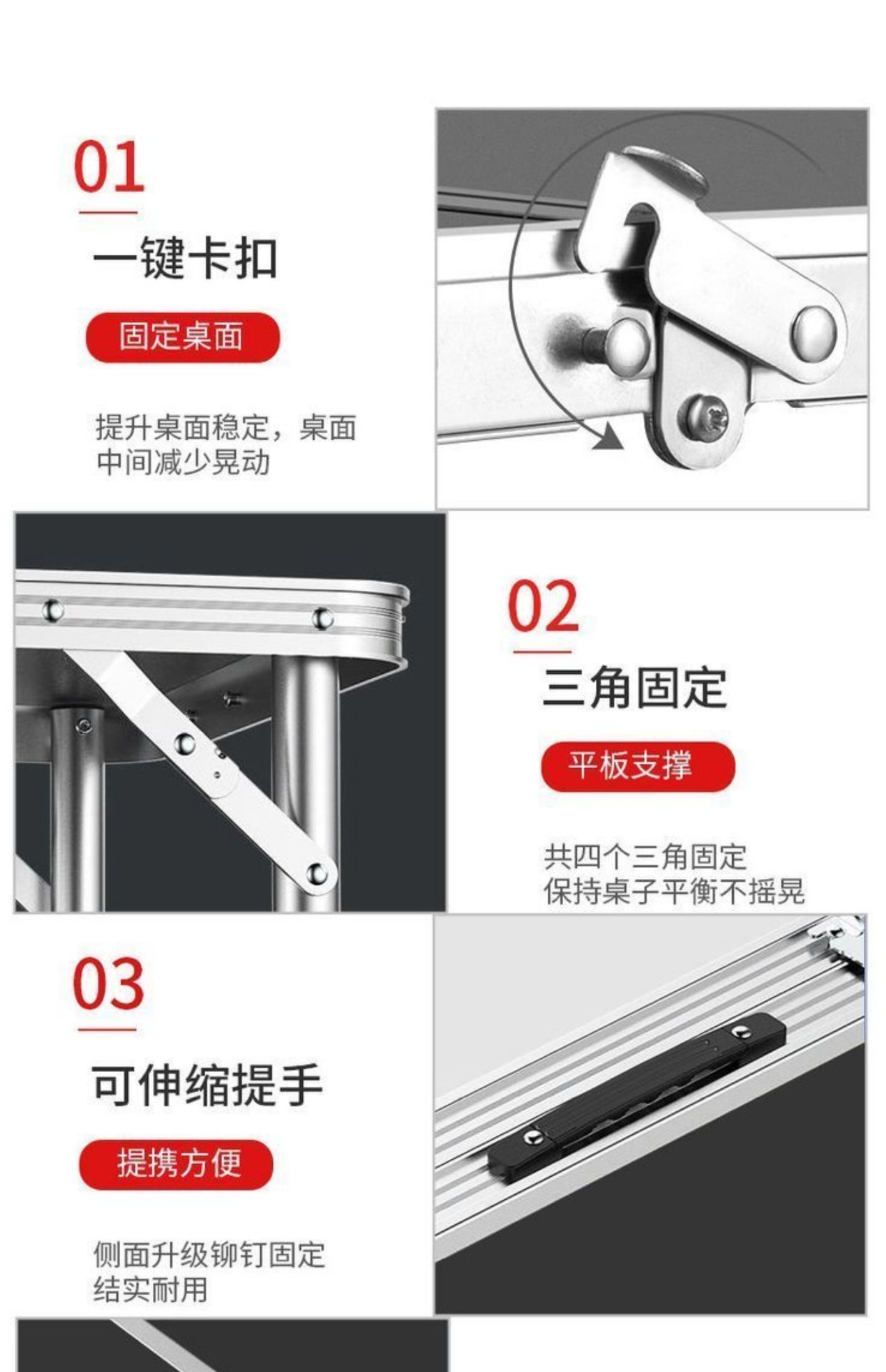 01

一键卡扣

固定桌面

提升桌面稳定，桌面中间减少晃动

02

三角固定

平板支撑

共四个三角固定
保持桌子平衡不摇晃

03

可伸缩提手

提携方便

侧面升级铆钉固定
结实耐用