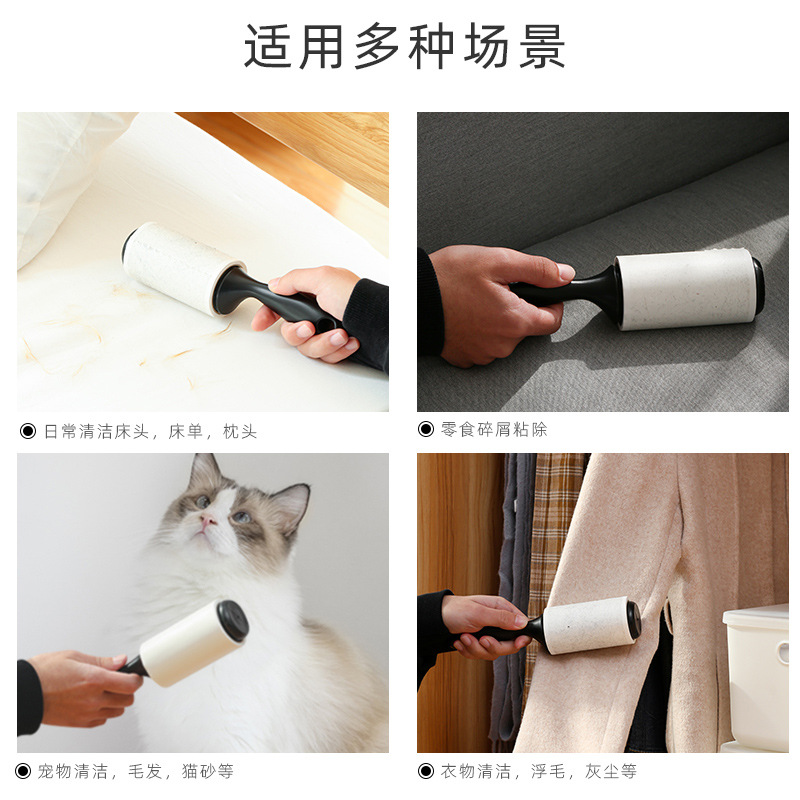 适用多种场景

日常清洁床头，床单，枕头

零食碎屑粘除

宠物清洁，毛发，猫砂等

衣物清洁，浮毛，灰尘等