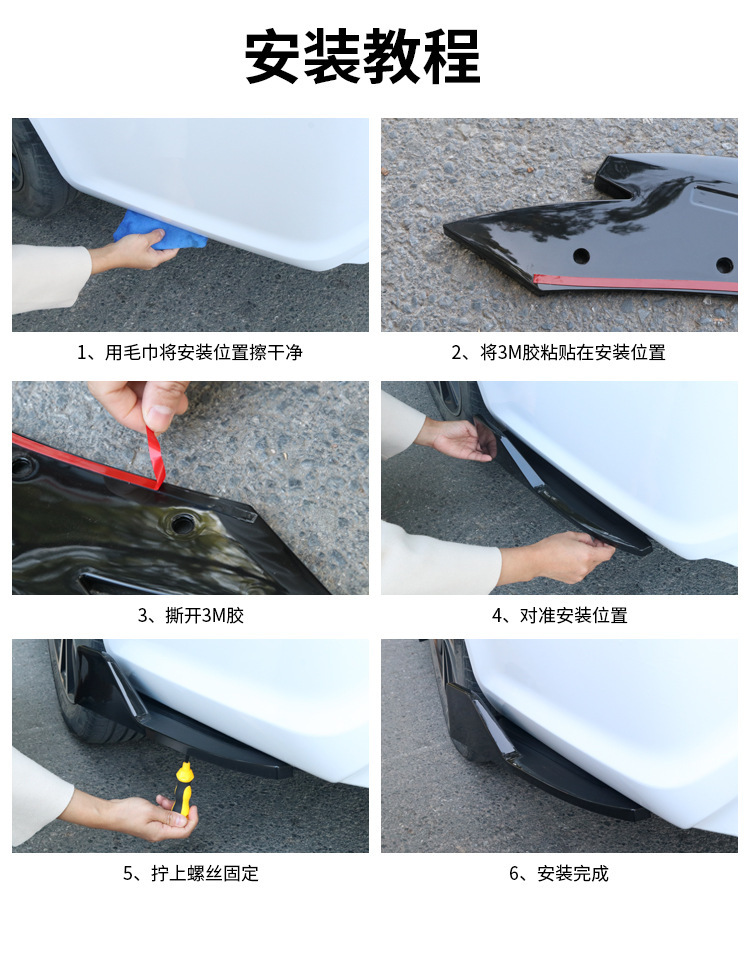 安装教程

1、用毛巾将安装位置擦干净

2、将3M胶粘贴在安装位置

3、撕开3M胶

4、对准安装位置

5、拧上螺丝固定

6、安装完成