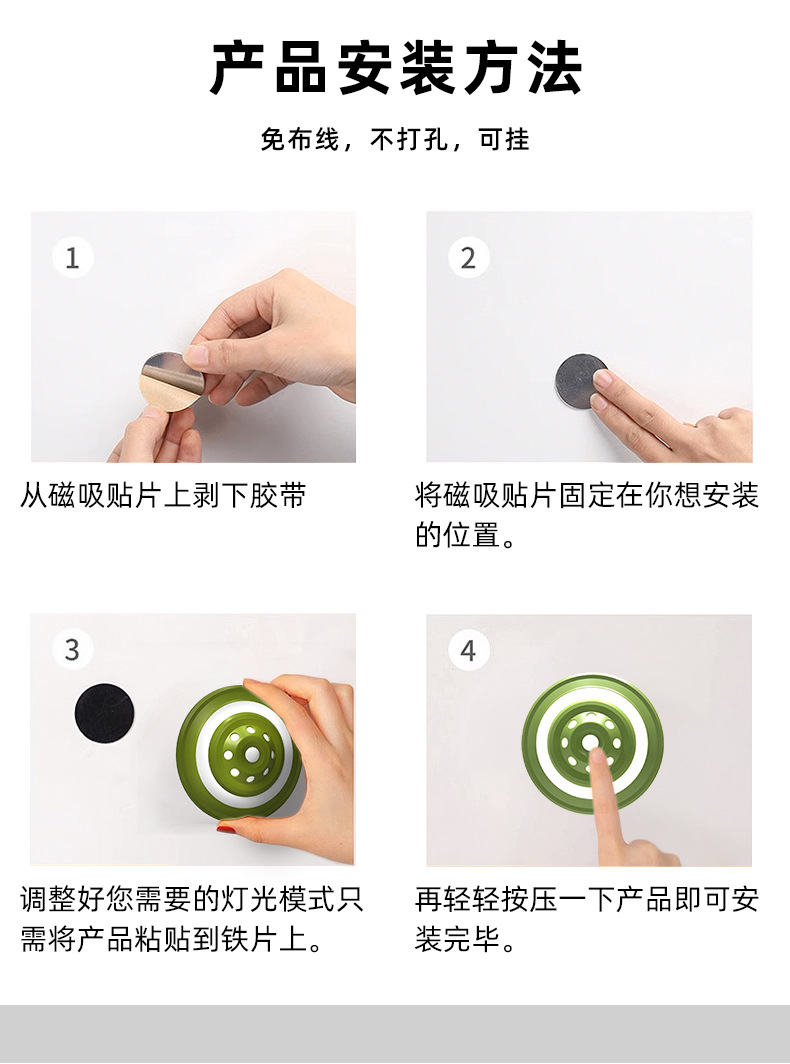 产品安装方法

免布线，不打孔，可挂

1

从磁吸贴片上剥下胶带

2

将磁吸贴片固定在你想安装的位置。

3

调整好您需要的灯光模式只需将产品粘贴到铁片上。

4

再轻轻按压一下产品即可安装完毕。