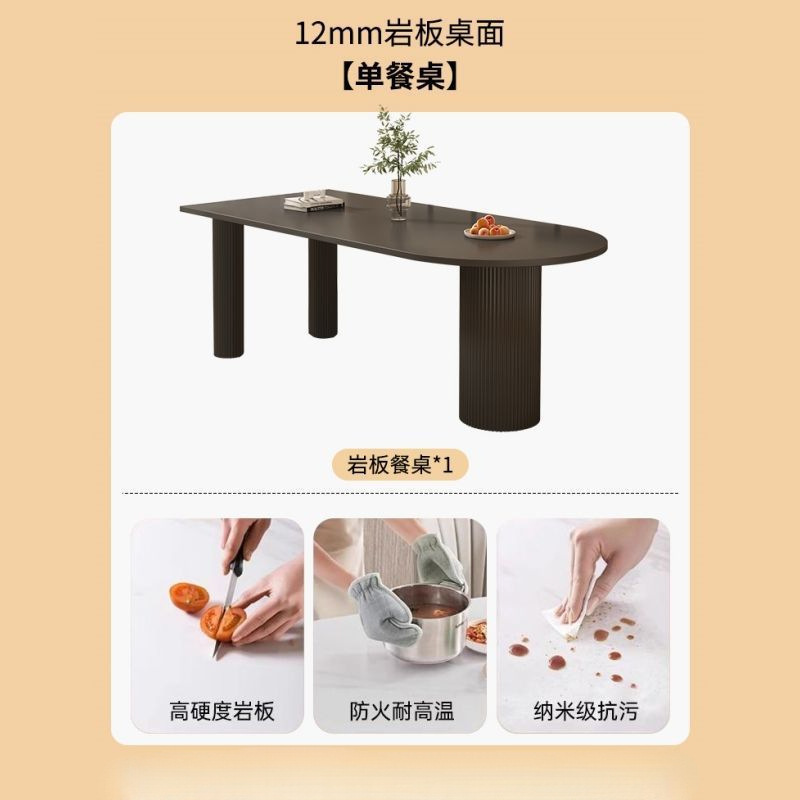 12mm岩板桌面
【单餐桌】

岩板餐桌*1

高硬度岩板

防火耐高温

纳米级抗污