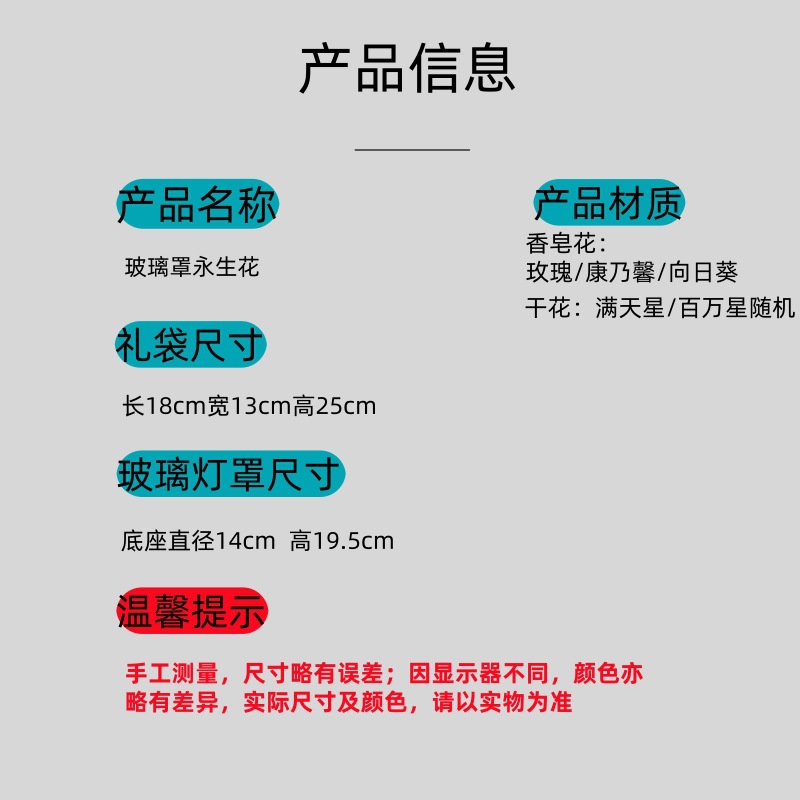 产品信息

产品名称

玻璃罩永生花

礼袋尺寸

长18cm宽13cm高25cm

玻璃灯罩尺寸

底座直径14cm 高19.5cm

温馨提示

手工测量，尺寸略有误差；因显示器不同，颜色亦略有差异，实际尺寸及颜色，请以实物为准

产品材质

香皂花：
玫瑰/康乃馨/向日葵
干花：满天星/百万星随机