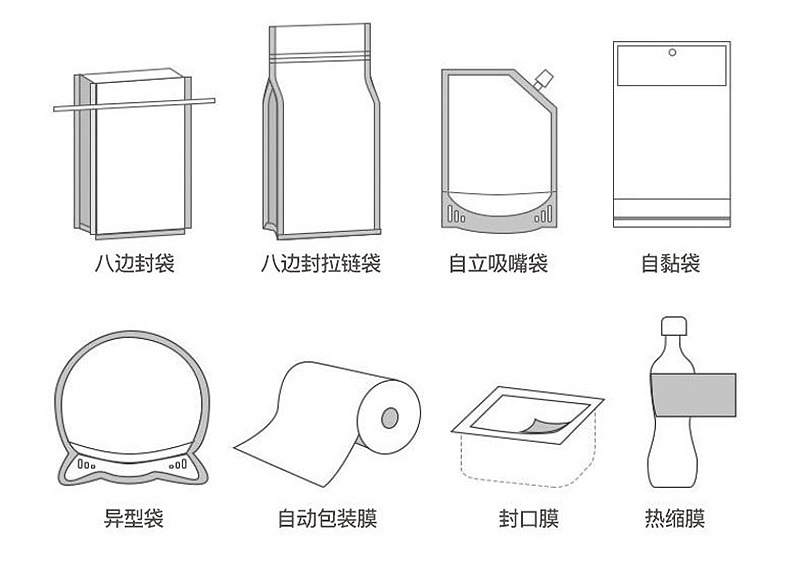 八边封袋

八边封拉链袋

自立吸嘴袋

自黏袋

异型袋

自动包装膜

封口膜

热缩膜