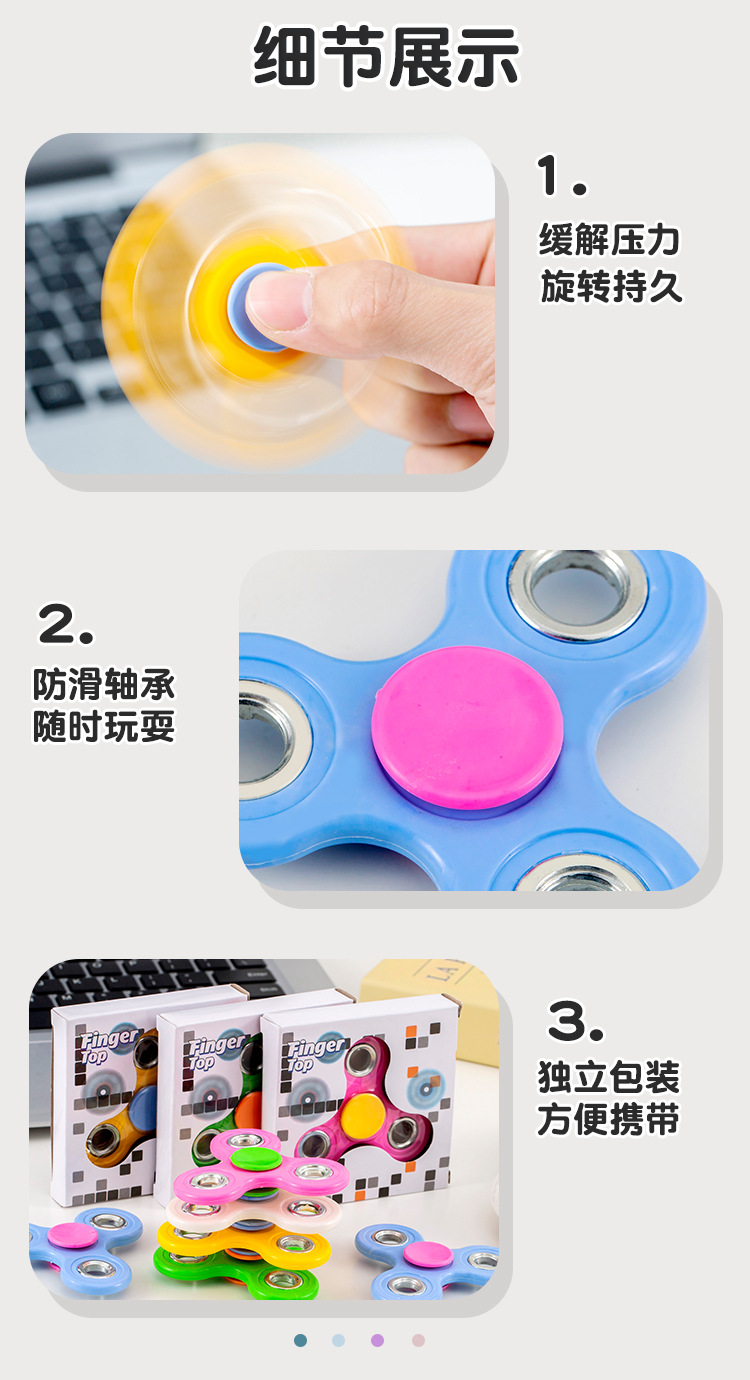 细节展示

1.
缓解压力
旋转持久

2.
防滑轴承
随时玩耍

Finger Top
Finger Top
Finger Top

3.
独立包装
方便携带