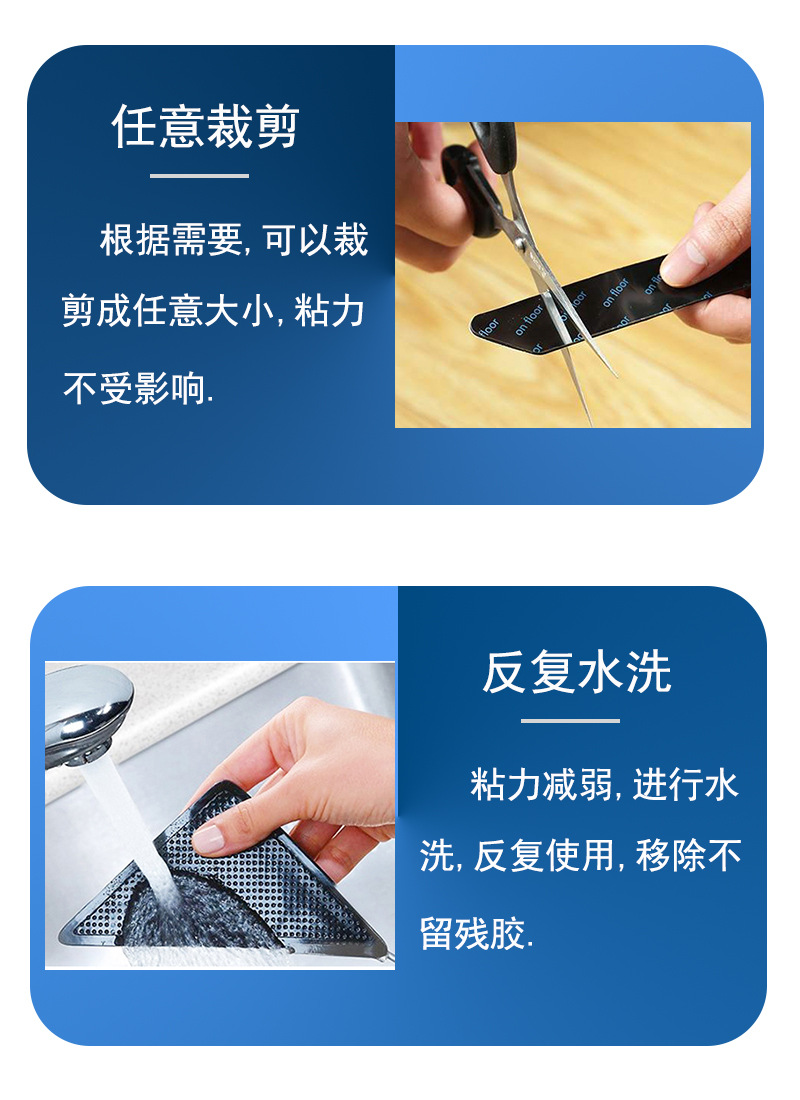 任意裁剪

根据需要, 可以裁剪成任意大小, 粘力不受影响.

on floor on floor on floor on floor

反复水洗

粘力减弱, 进行水洗, 反复使用, 移除不留残胶.