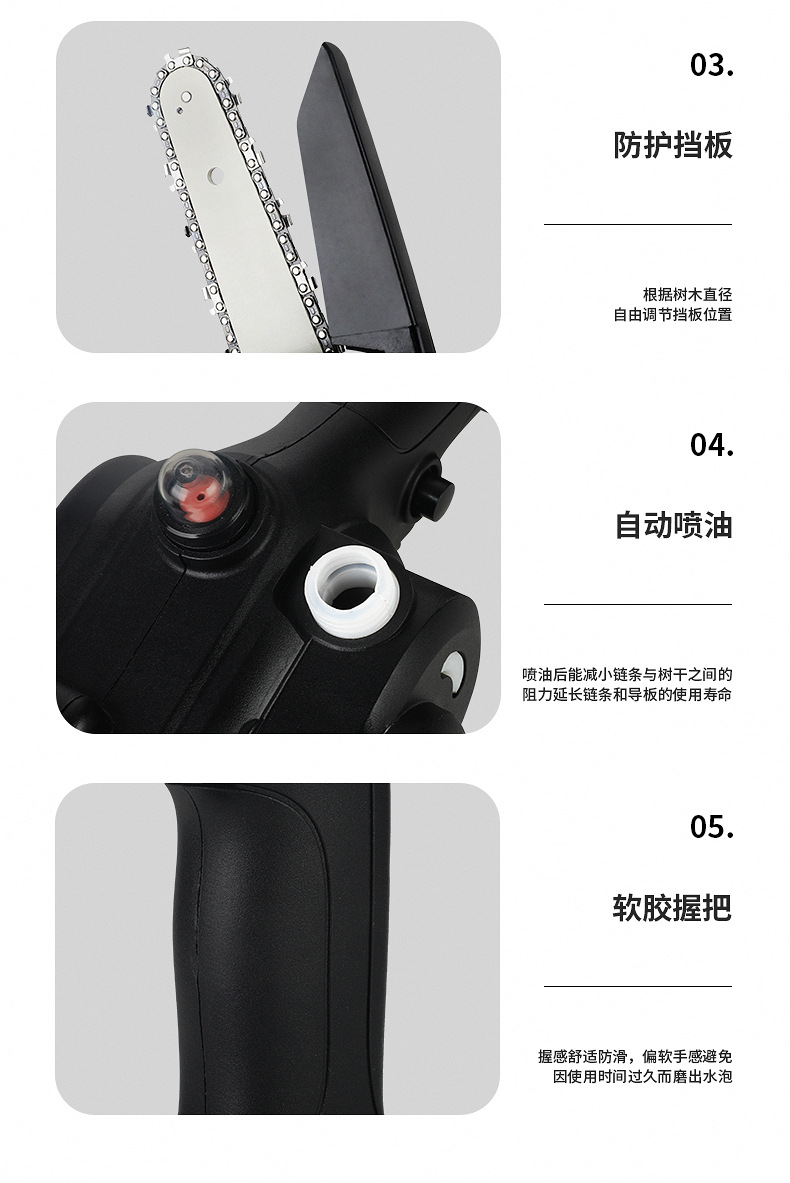 03.

防护挡板

根据树木直径
自由调节挡板位置

04.

自动喷油

喷油后能减小链条与树干之间的
阻力延长链条和导板的使用寿命

05.

软胶握把

握感舒适防滑，偏软手感避免
因使用时间过久而磨出水泡