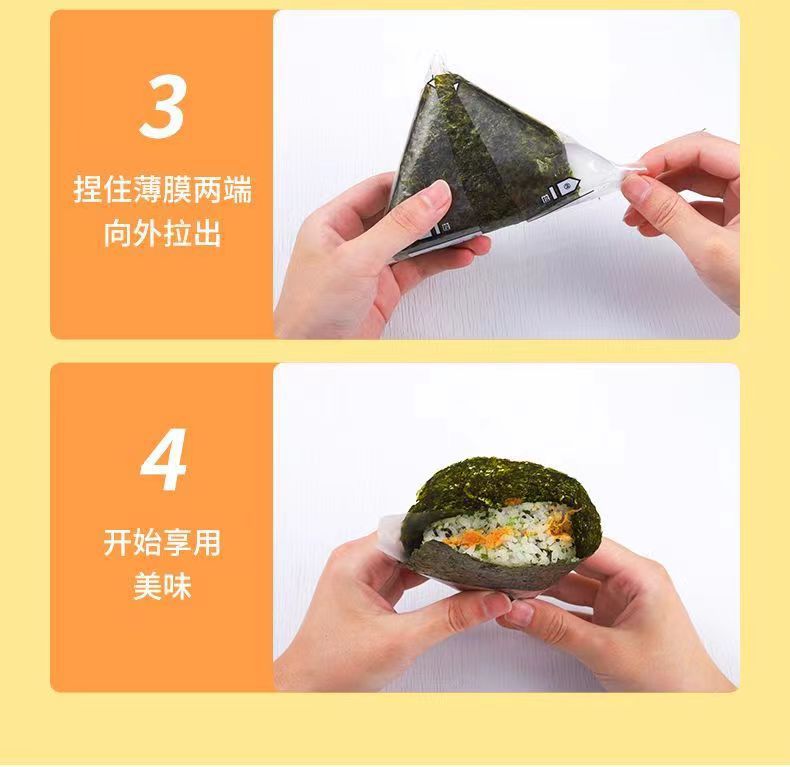 3

捏住薄膜两端
向外拉出

4

开始享用
美味