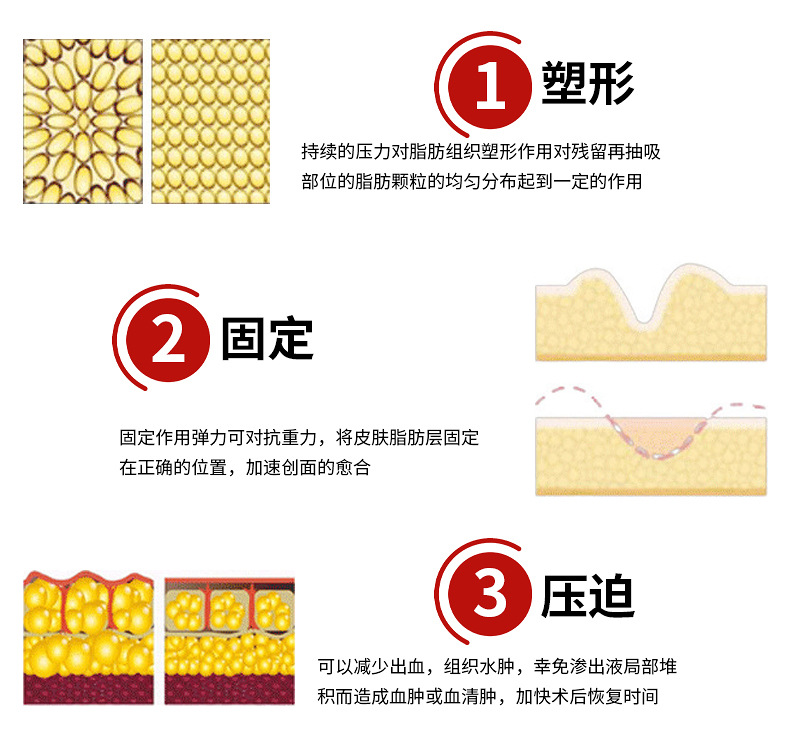 1 塑形

持续的压力对脂肪组织塑形作用对残留再抽吸部位的脂肪颗粒的均匀分布起到一定的作用

2 固定

固定作用弹力可对抗重力，将皮肤脂肪层固定在正确的位置，加速创面的愈合

3 压迫

可以减少出血，组织水肿，幸免渗出液局部堆积而造成血肿或血清肿，加快术后恢复时间