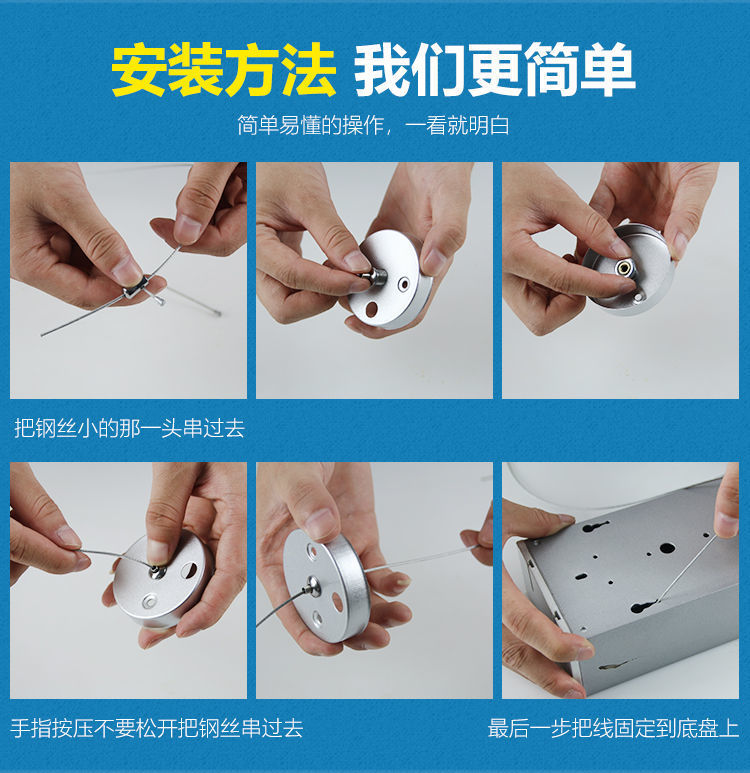 安装方法 我们更简单

简单易懂的操作，一看就明白

把钢丝小的那一头串过去

手指按压不要松开把钢丝串过去

最后一步把线固定到底盘上