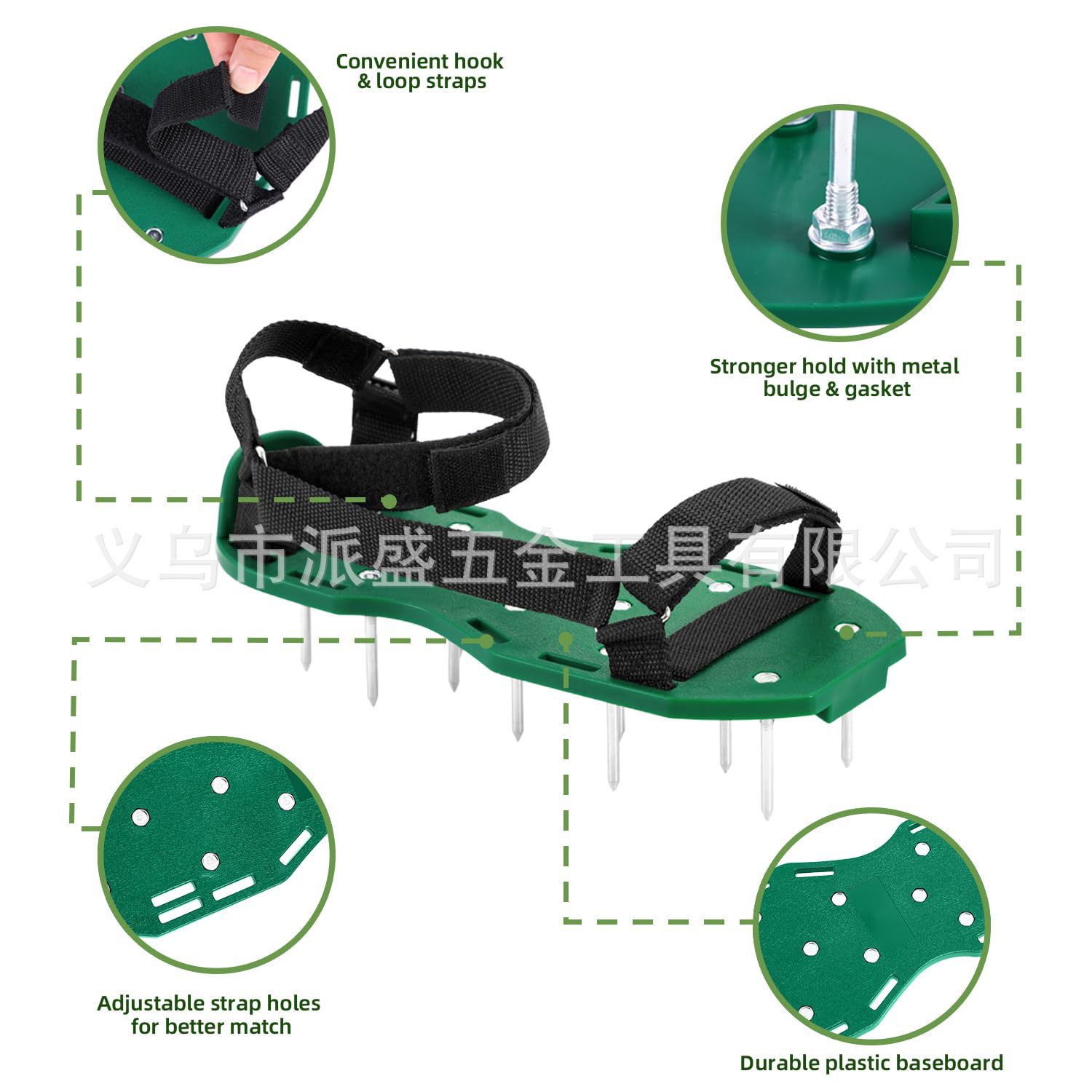 Convenient hook & loop straps

Stronger hold with metal bulge & gasket

义乌市派盛五金工具有限公司

Adjustable strap holes for better match

Durable plastic baseboard