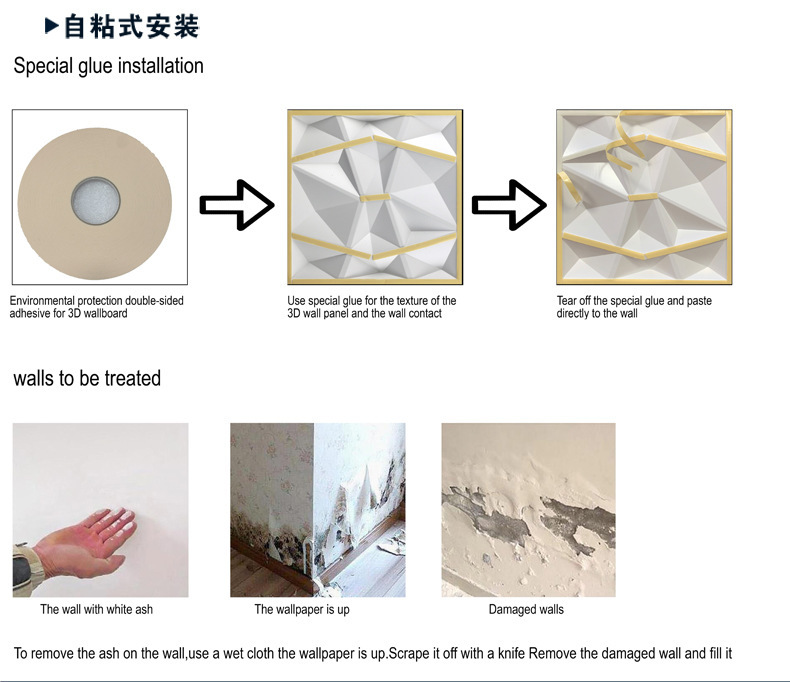 ▶自粘式安装

Special glue installation

Environmental protection double-sided adhesive for 3D wallboard

Use special glue for the texture of the 3D wall panel and the wall contact

Tear off the special glue and paste directly to the wall

walls to be treated

The wall with white ash

The wallpaper is up

Damaged walls

To remove the ash on the wall,use a wet cloth the wallpaper is up.Scrape it off with a knife Remove the damaged wall and fill it