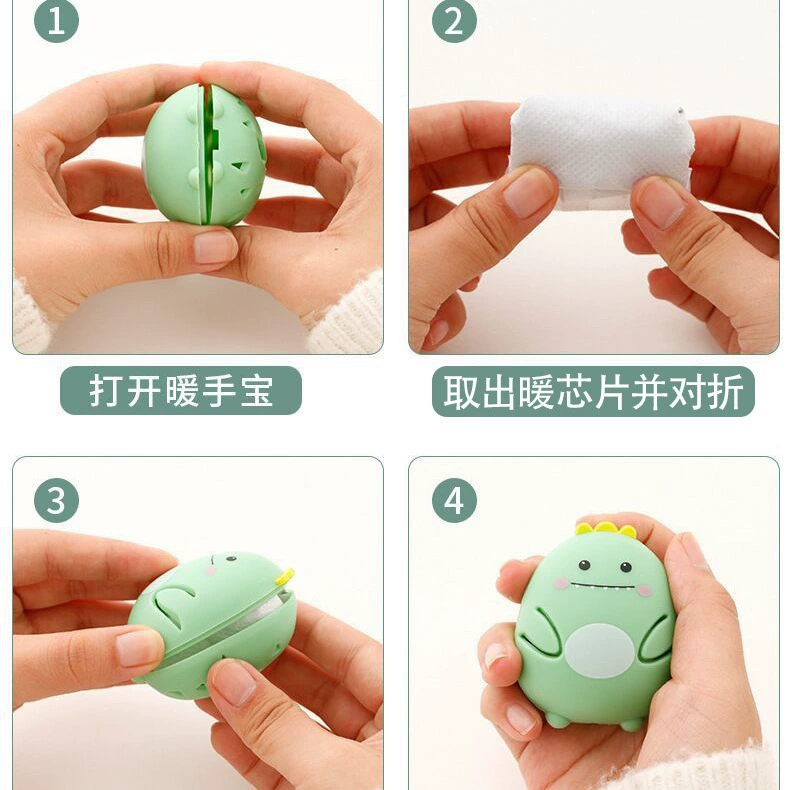 1

打开暖手宝

2

取出暖芯片并对折

3

4