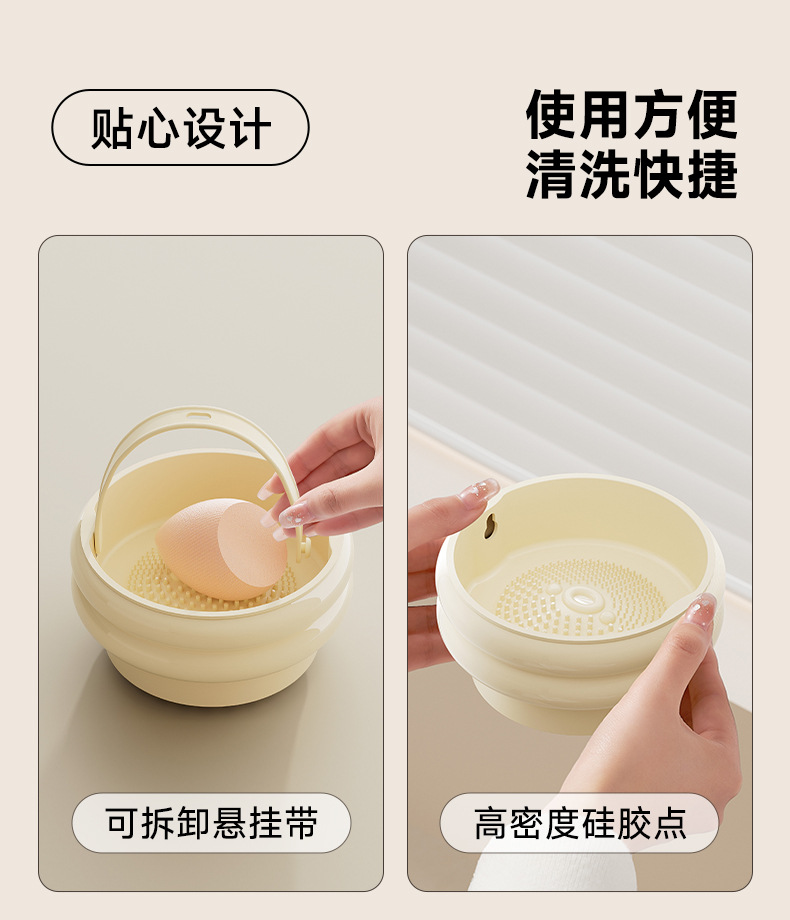 贴心设计

使用方便
清洗快捷

可拆卸悬挂带

高密度硅胶点