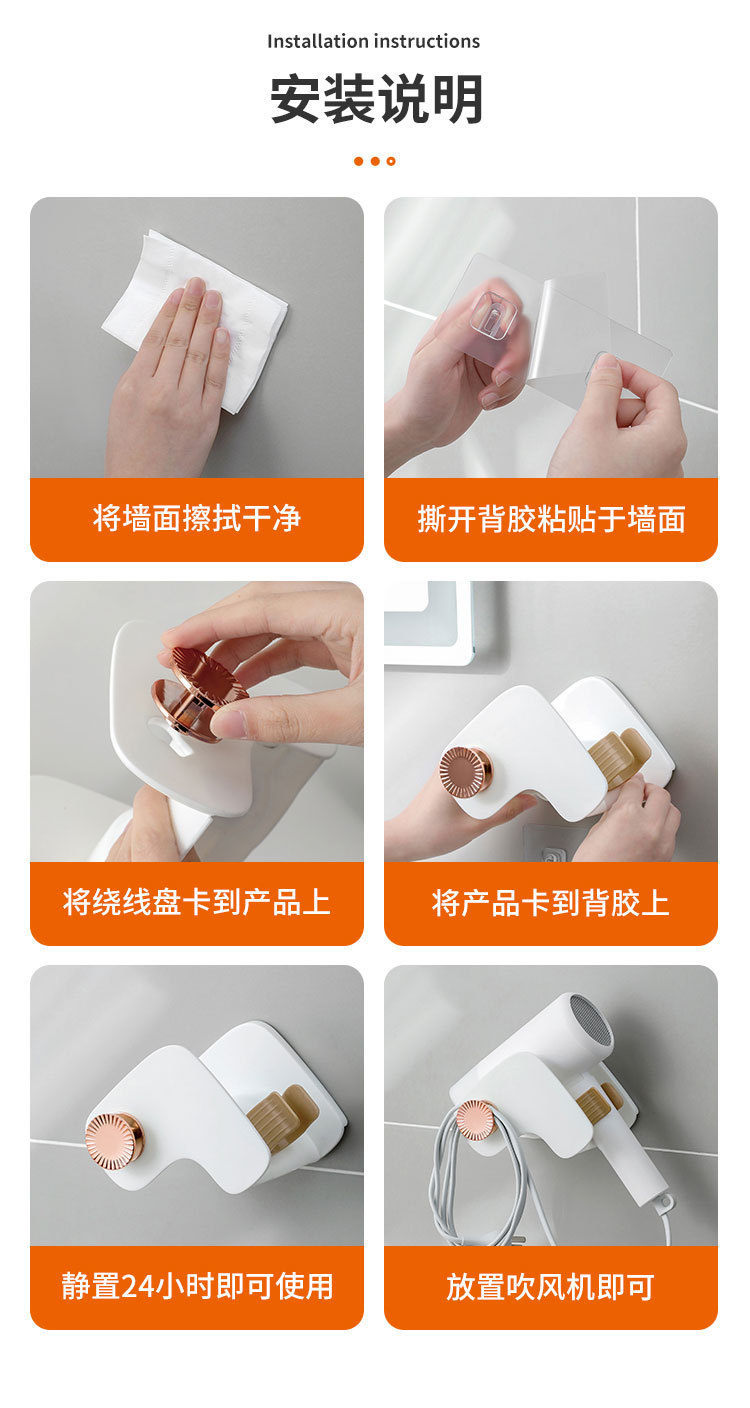 Installation instructions

安装说明

将墙面擦拭干净

撕开背胶粘贴于墙面

将绕线盘卡到产品上

将产品卡到背胶上

静置24小时即可使用

放置吹风机即可