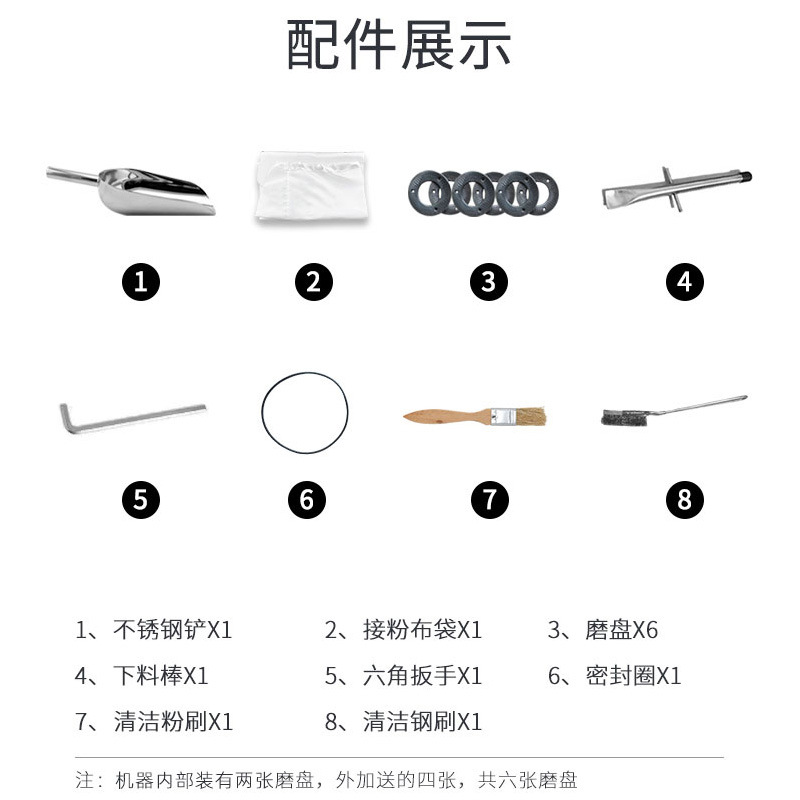 配件展示

1 2 3 4

5 6 7 8

1、不锈钢铲X1
2、接粉布袋X1
3、磨盘X6
4、下料棒X1
5、六角扳手X1
6、密封圈X1
7、清洁粉刷X1
8、清洁钢刷X1

注：机器内部装有两张磨盘，外加送的四张，共六张磨盘