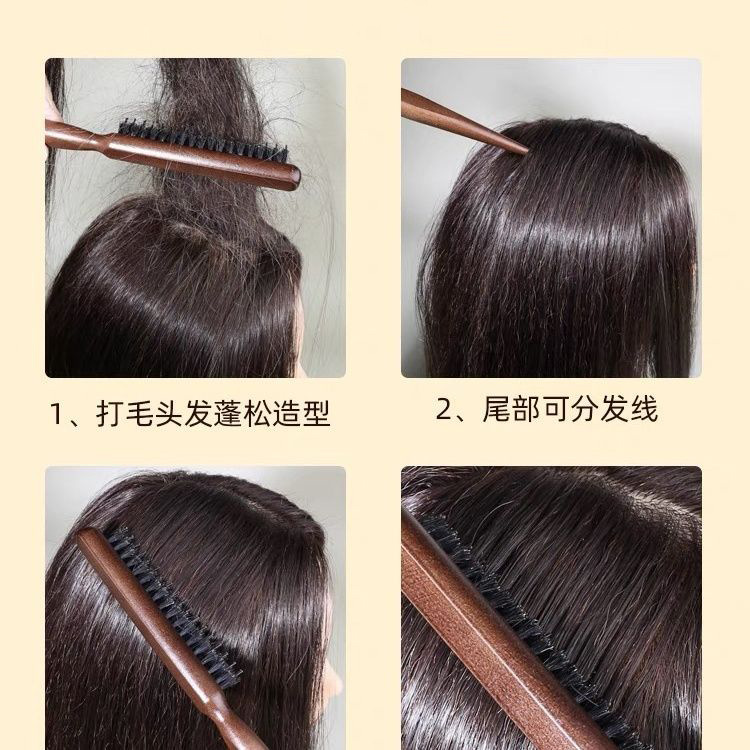 1、打毛头发蓬松造型

2、尾部可分发线