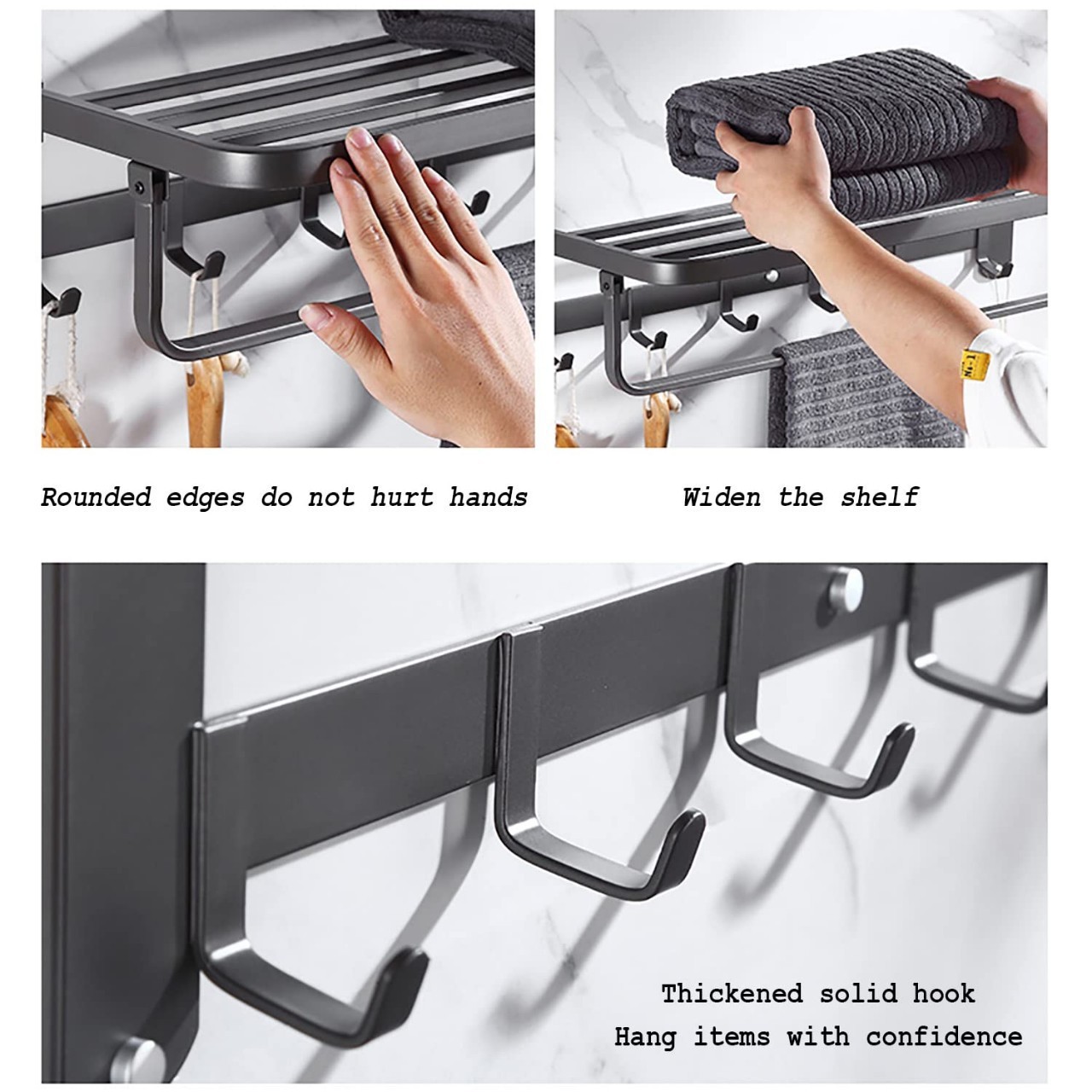 Rounded edges do not hurt hands

Widen the shelf

Thickened solid hook
Hang items with confidence