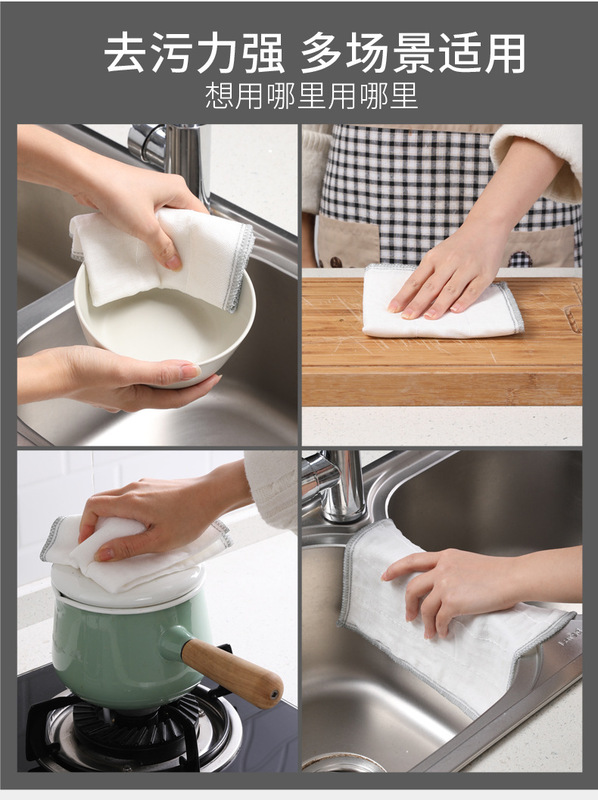 去污力强 多场景适用
想用哪里用哪里