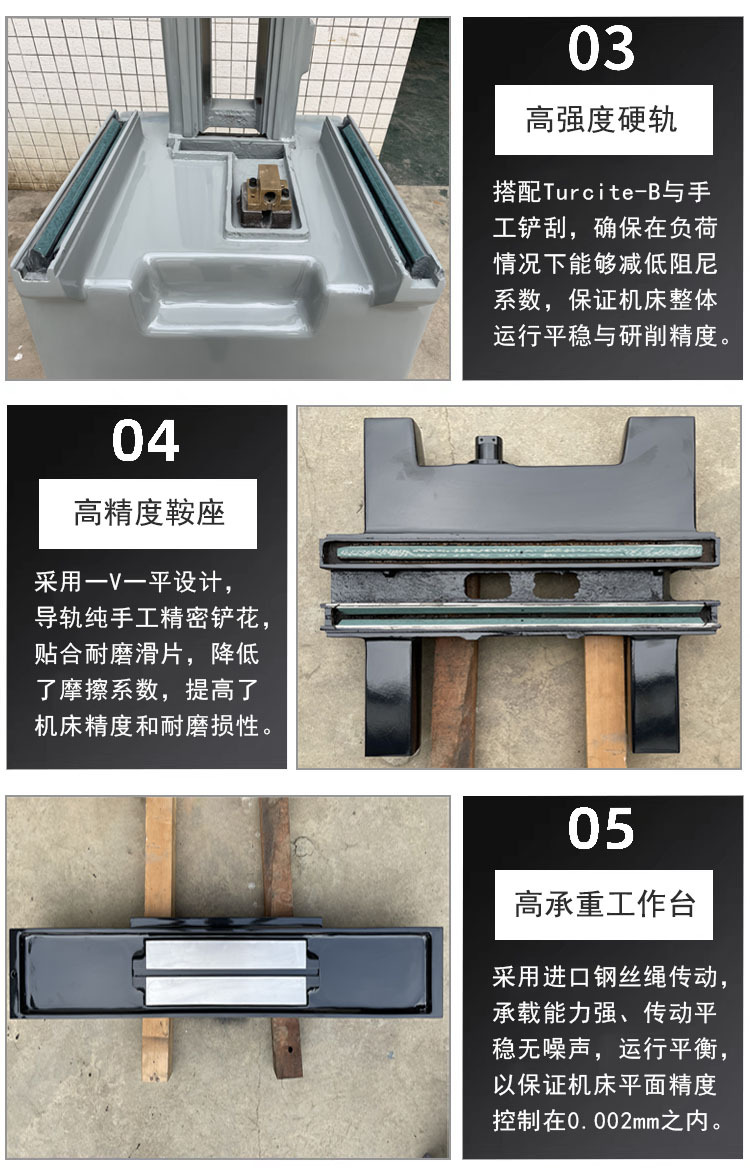 03

高强度硬轨

搭配Turcite-B与手工铲刮，确保在负荷情况下能够减低阻尼系数，保证机床整体运行平稳与研削精度。

04

高精度鞍座

采用一V一平设计，导轨纯手工精密铲花，贴合耐磨滑片，降低了摩擦系数，提高了机床精度和耐磨损性。

05

高承重工作台

采用进口钢丝绳传动，承载能力强、传动平稳无噪声，运行平衡，以保证机床平面精度控制在0.002mm之内。