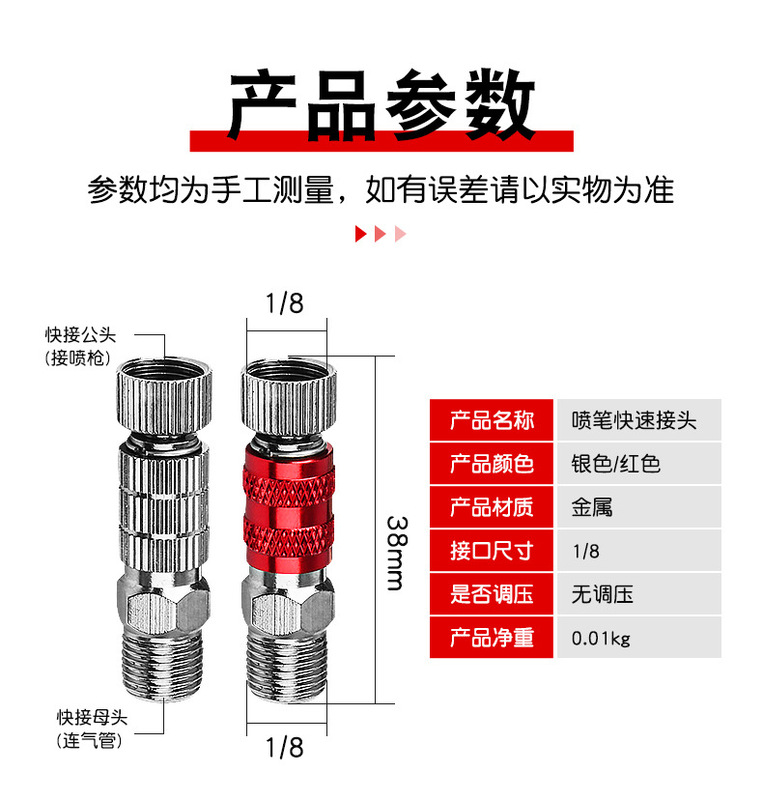 产品参数

参数均为手工测量，如有误差请以实物为准

快接公头
(接喷枪)

1/8

38mm

快接母头
(连气管)

1/8

| 产品名称 | 喷笔快速接头 |
|---|---|
| 产品颜色 | 银色/红色 |
| 产品材质 | 金属 |
| 接口尺寸 | 1/8 |
| 是否调压 | 无调压 |
| 产品净重 | 0.01kg |