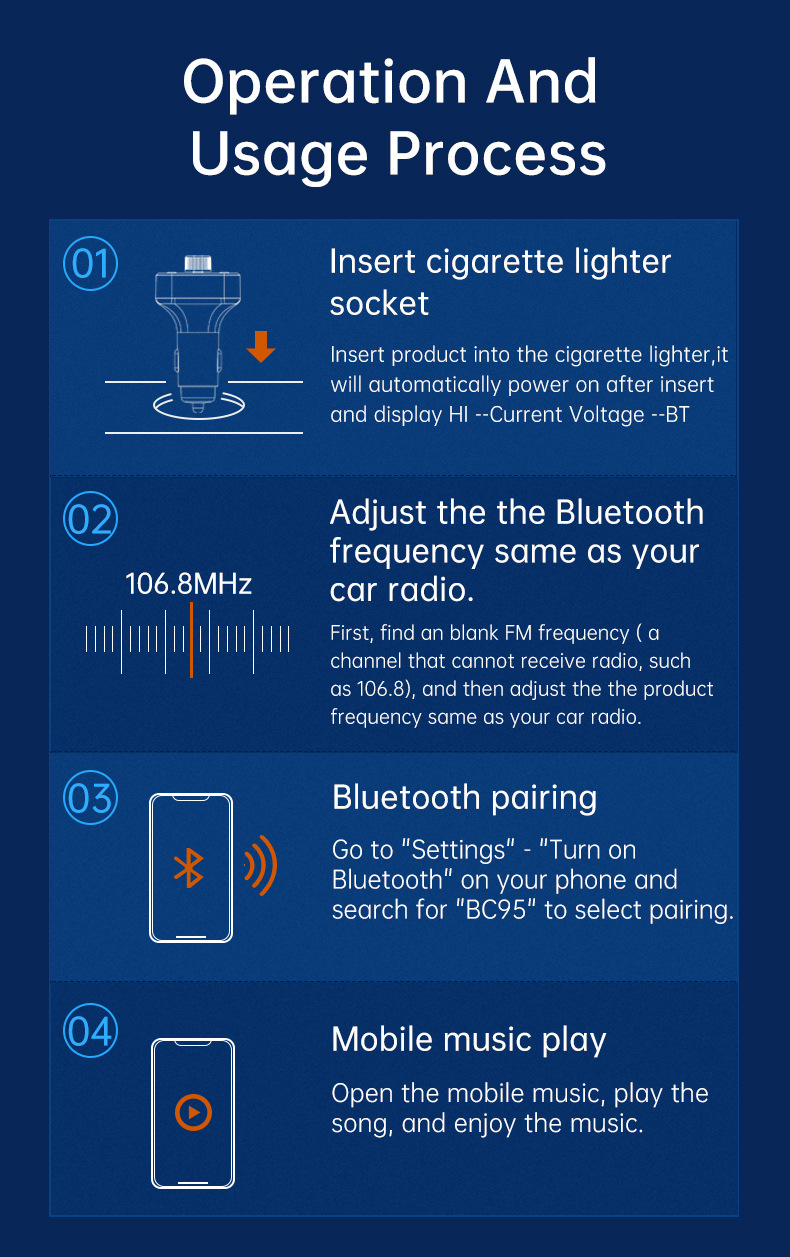 Operation And Usage Process

01

Insert cigarette lighter socket

Insert product into the cigarette lighter,it will automatically power on after insert and display HI --Current Voltage --BT

02

106.8MHz

Adjust the the Bluetooth frequency same as your car radio.

First, find an blank FM frequency ( a channel that cannot receive radio, such as 106.8), and then adjust the the product frequency same as your car radio.

03

Bluetooth pairing

Go to "Settings" - "Turn on Bluetooth" on your phone and search for "BC95" to select pairing.

04

Mobile music play

Open the mobile music, play the song, and enjoy the music.