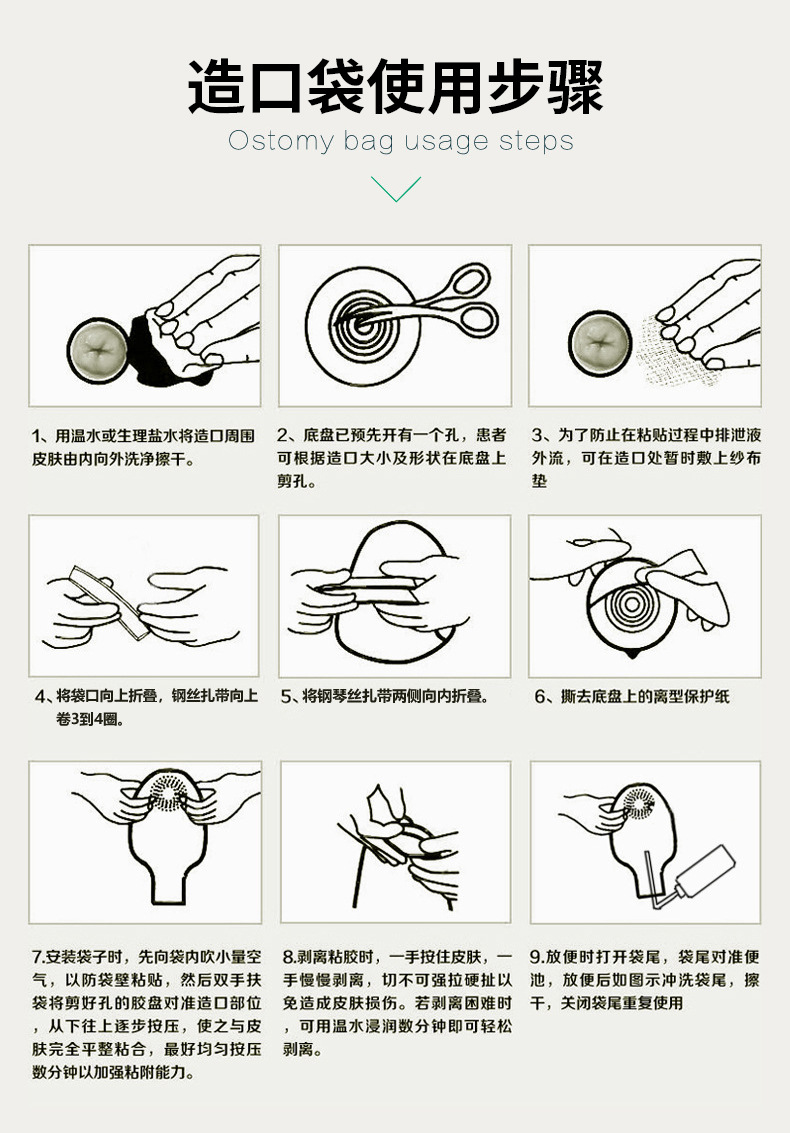 造口袋使用步骤

Ostomy bag usage steps

1、用温水或生理盐水将造口周围皮肤由内向外洗净擦干。

2、底盘已预先开有一个孔，患者可根据造口大小及形状在底盘上剪孔。

3、为了防止在粘贴过程中排泄液外流，可在造口处暂时敷上纱布垫

4、将袋口向上折叠，钢丝扎带向上卷3到4圈。

5、将钢琴丝扎带两侧向内折叠。

6、撕去底盘上的离型保护纸

7.安装袋子时，先向袋内吹小量空气，以防袋壁粘贴，然后双手扶袋将剪好孔的胶盘对准造口部位，从下往上逐步按压，使之与皮肤完全平整粘合，最好均匀按压数分钟以加强粘附能力。

8.剥离粘胶时，一手按住皮肤，一手慢慢剥离，切不可强拉硬扯以免造成皮肤损伤。若剥离困难时，可用温水浸润数分钟即可轻松剥离。

9.放便时打开袋尾，袋尾对准便池，放便后如图示冲洗袋尾，擦干，关闭袋尾重复使用